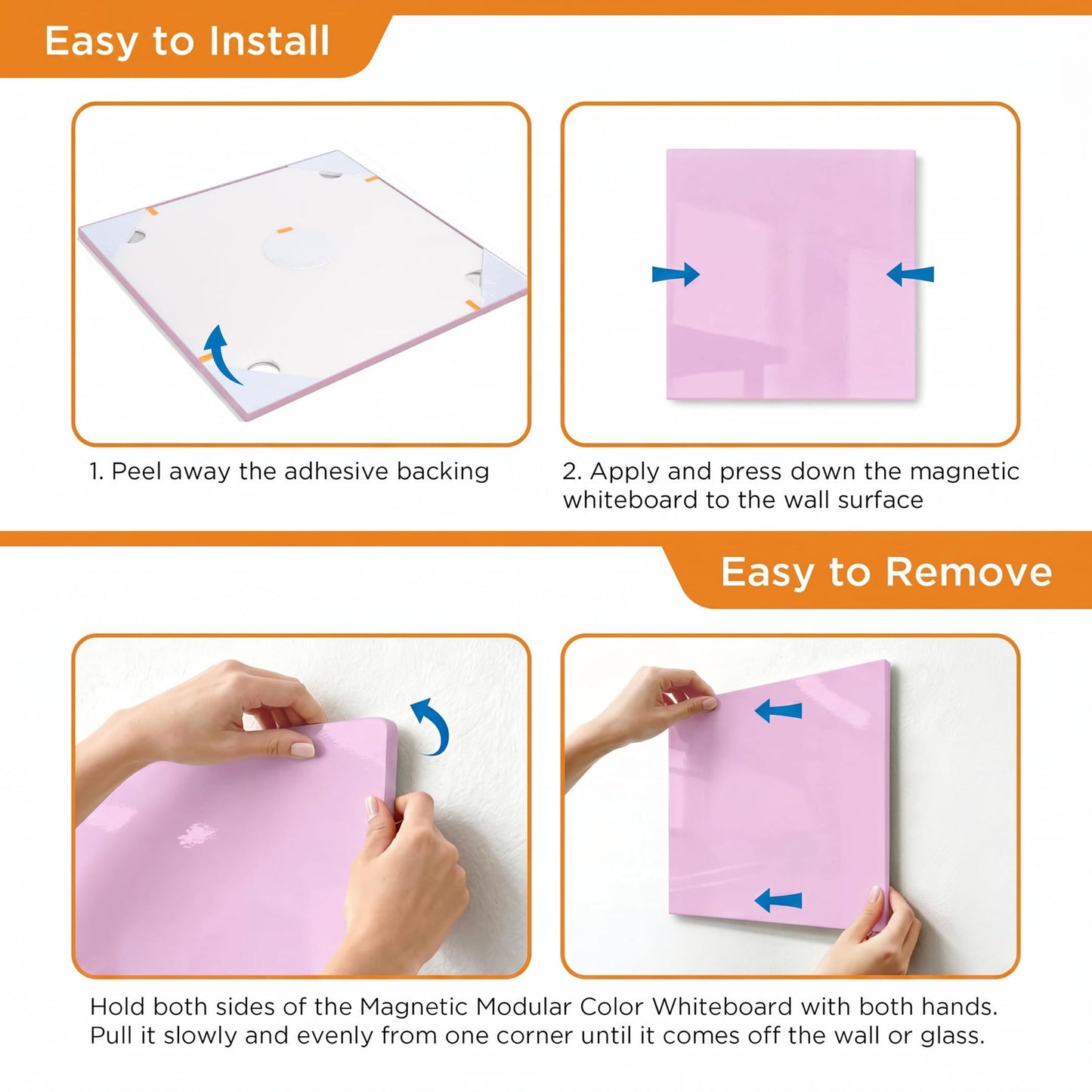 Easy to Install

1. Peel away the adhesive backing

2. Apply and press down the magnetic whiteboard to the wall surface

Easy to Remove

Hold both sides of the Magnetic Modular Color Whiteboard with both hands. Pull it slowly and evenly from one corner until it comes off the wall or glass.