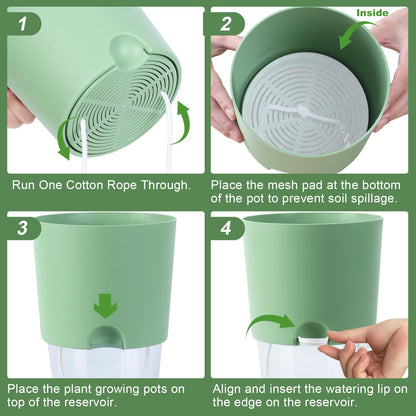 1

Run One Cotton Rope Through.

2

Inside

Place the mesh pad at the bottom of the pot to prevent soil spillage.

3

Place the plant growing pots on top of the reservoir.

4

Align and insert the watering lip on the edge on the reservoir.