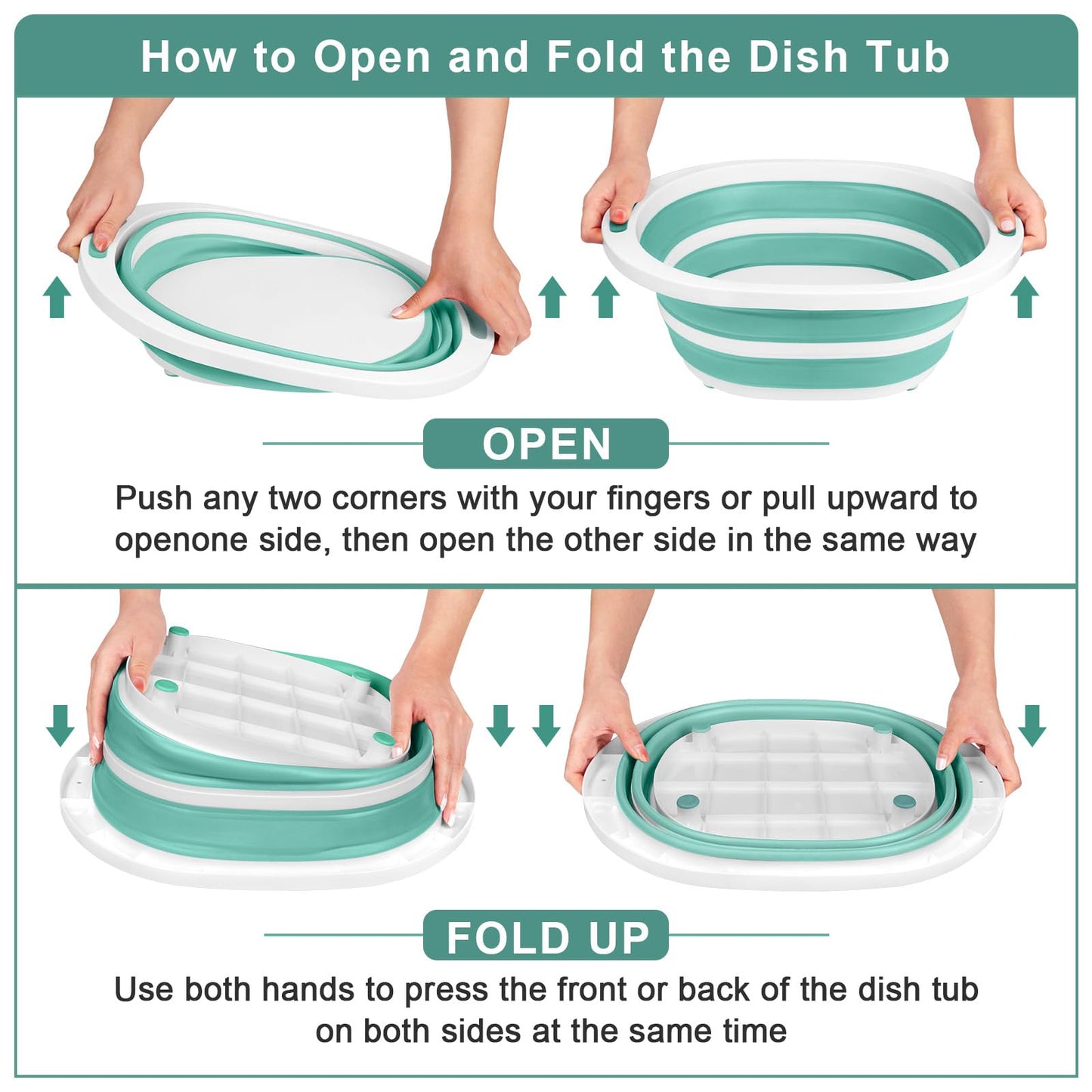 How to Open and Fold the Dish Tub

OPEN

Push any two corners with your fingers or pull upward to openone side, then open the other side in the same way

FOLD UP

Use both hands to press the front or back of the dish tub on both sides at the same time