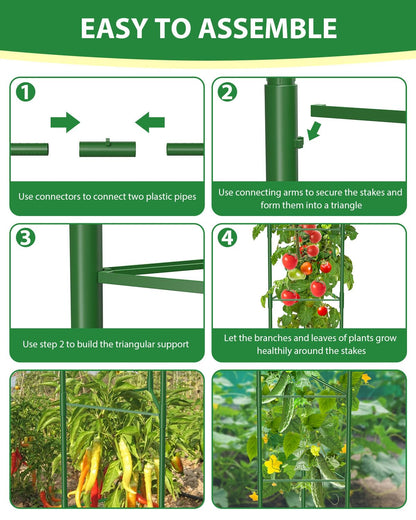 EASY TO ASSEMBLE

1
Use connectors to connect two plastic pipes

2
Use connecting arms to secure the stakes and form them into a triangle

3
Use step 2 to build the triangular support

4
Let the branches and leaves of plants grow healthily around the stakes