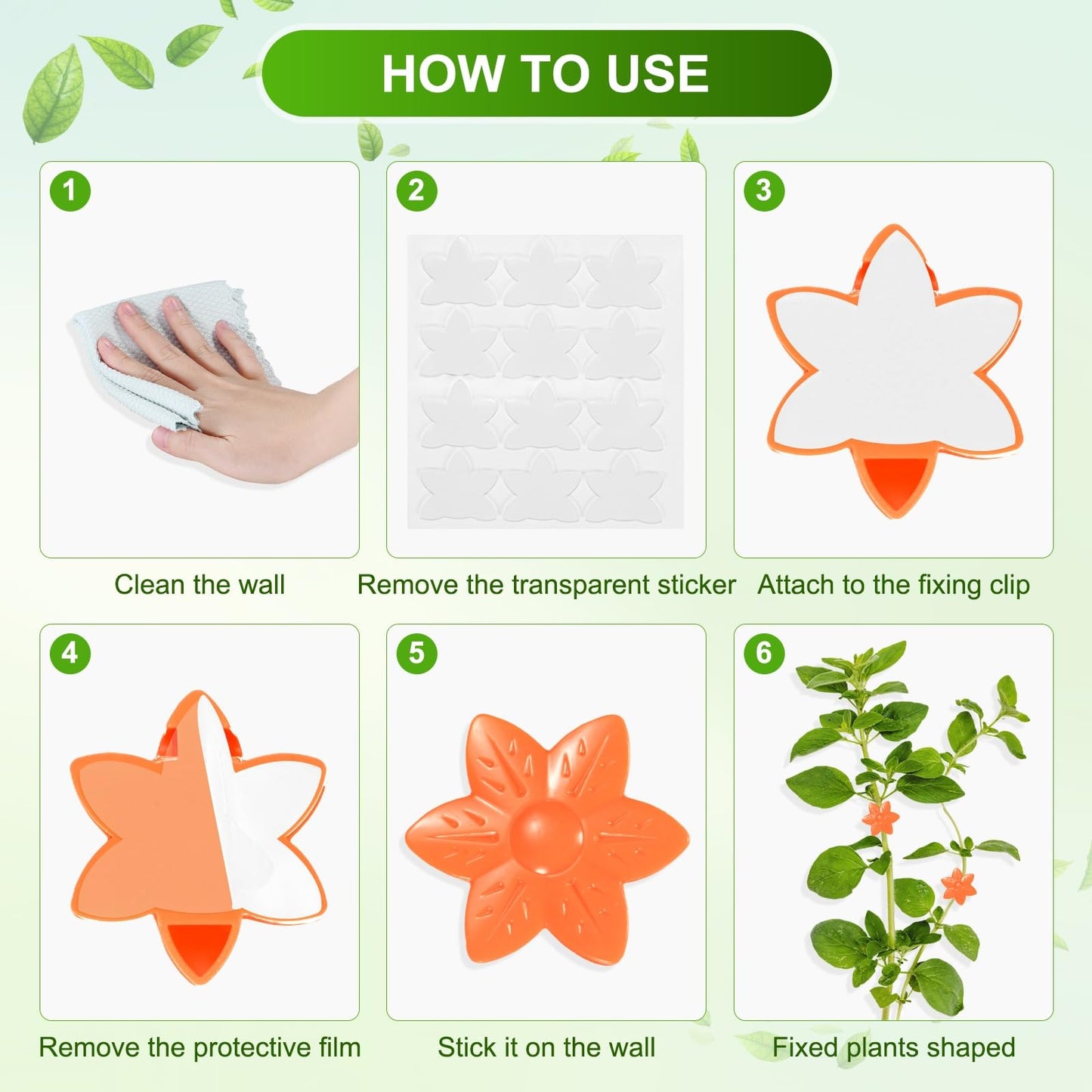 HOW TO USE

1

Clean the wall

2

Remove the transparent sticker

3

Attach to the fixing clip

4

Remove the protective film

5

Stick it on the wall

6

Fixed plants shaped