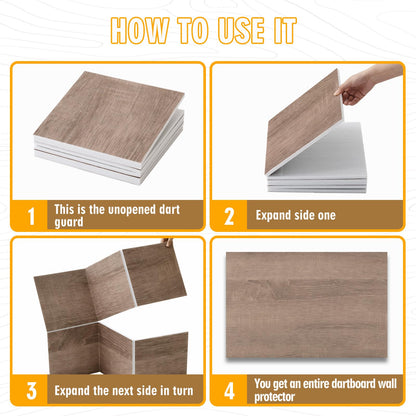 HOW TO USE IT

1 This is the unopened dart guard

2 Expand side one

3 Expand the next side in turn

4 You get an entire dartboard wall protector