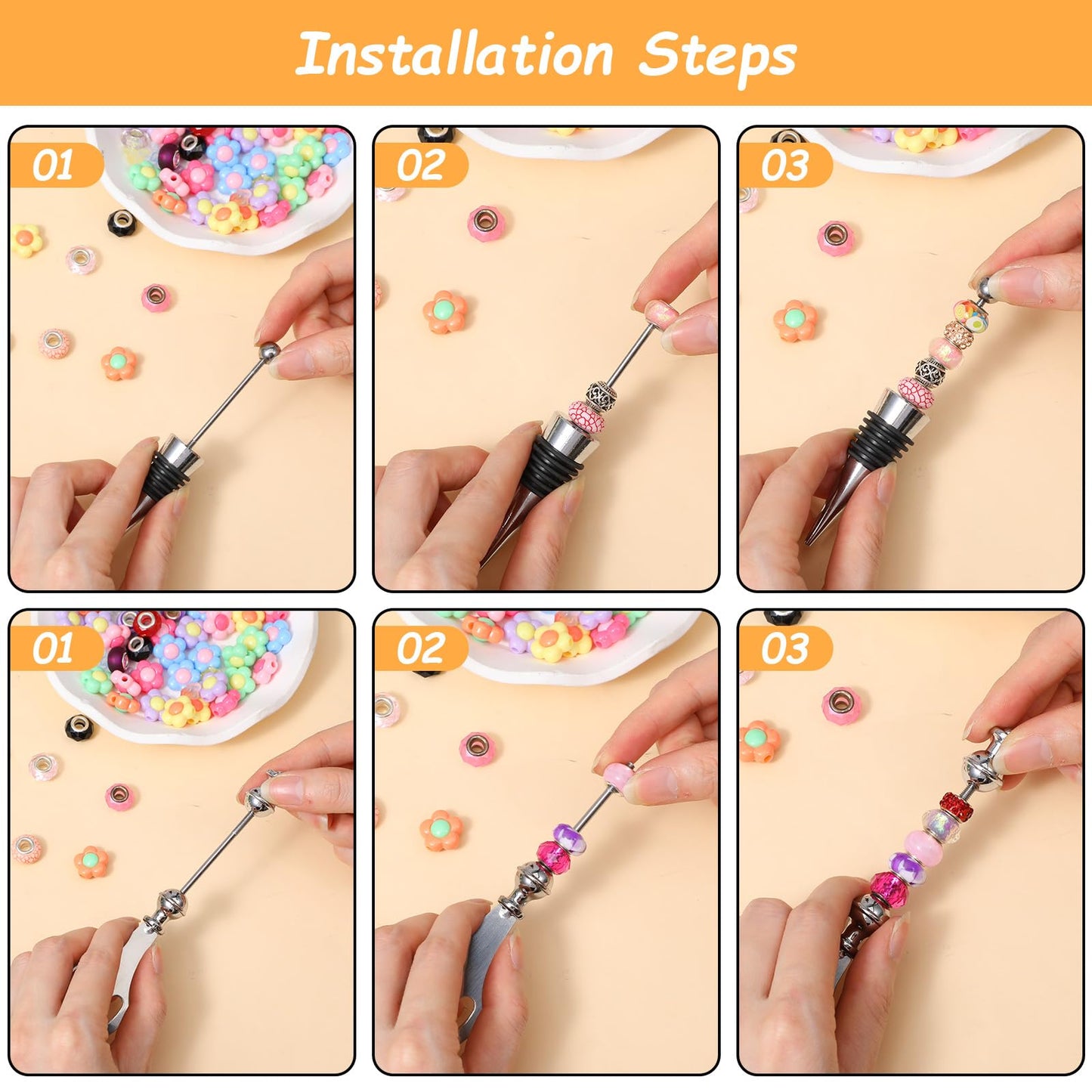 Installation Steps

01

02

03

01

02

03