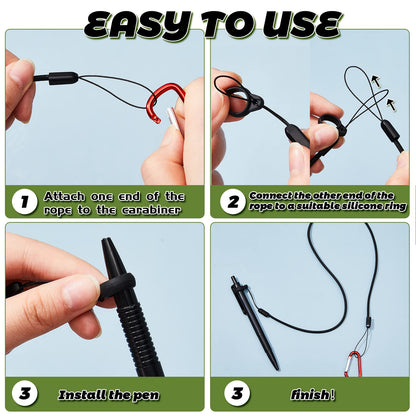 EASY TO USE

1 Attach one end of the rope to the carabiner

2 Connect the other end of the rope to a suitable silicone ring

3 Install the pen

3 finish!