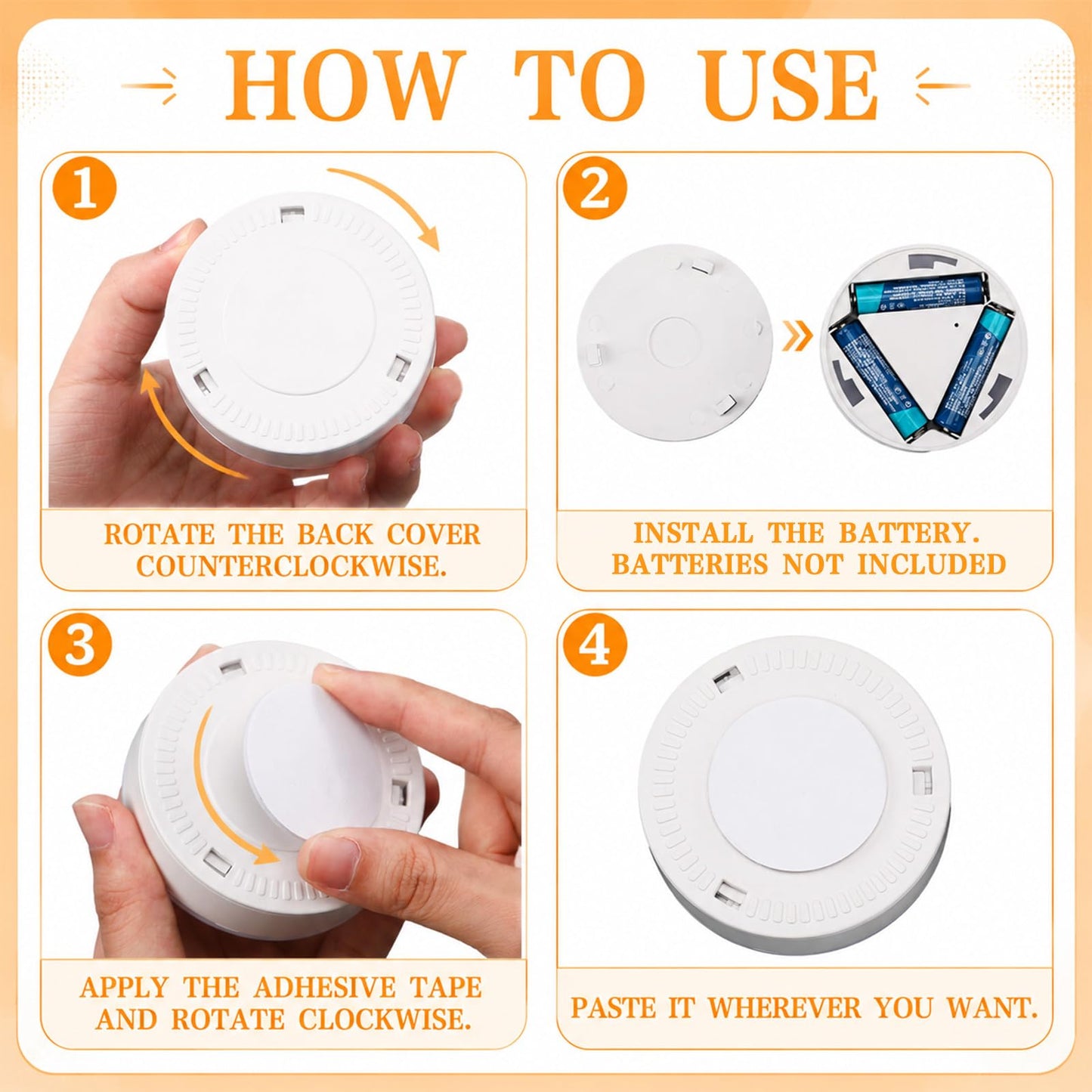 HOW TO USE

1

ROTATE THE BACK COVER COUNTERCLOCKWISE.

2

INSTALL THE BATTERY. BATTERIES NOT INCLUDED

3

APPLY THE ADHESIVE TAPE AND ROTATE CLOCKWISE.

4

PASTE IT WHEREVER YOU WANT.