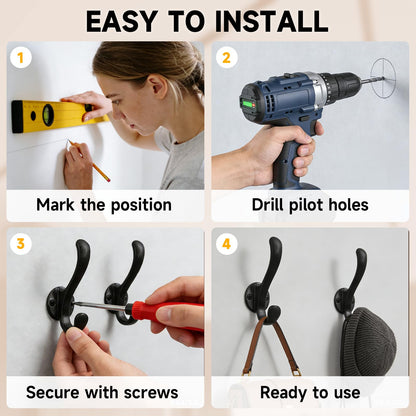 EASY TO INSTALL

1

Mark the position

2

Drill pilot holes

3

Secure with screws

4

Ready to use