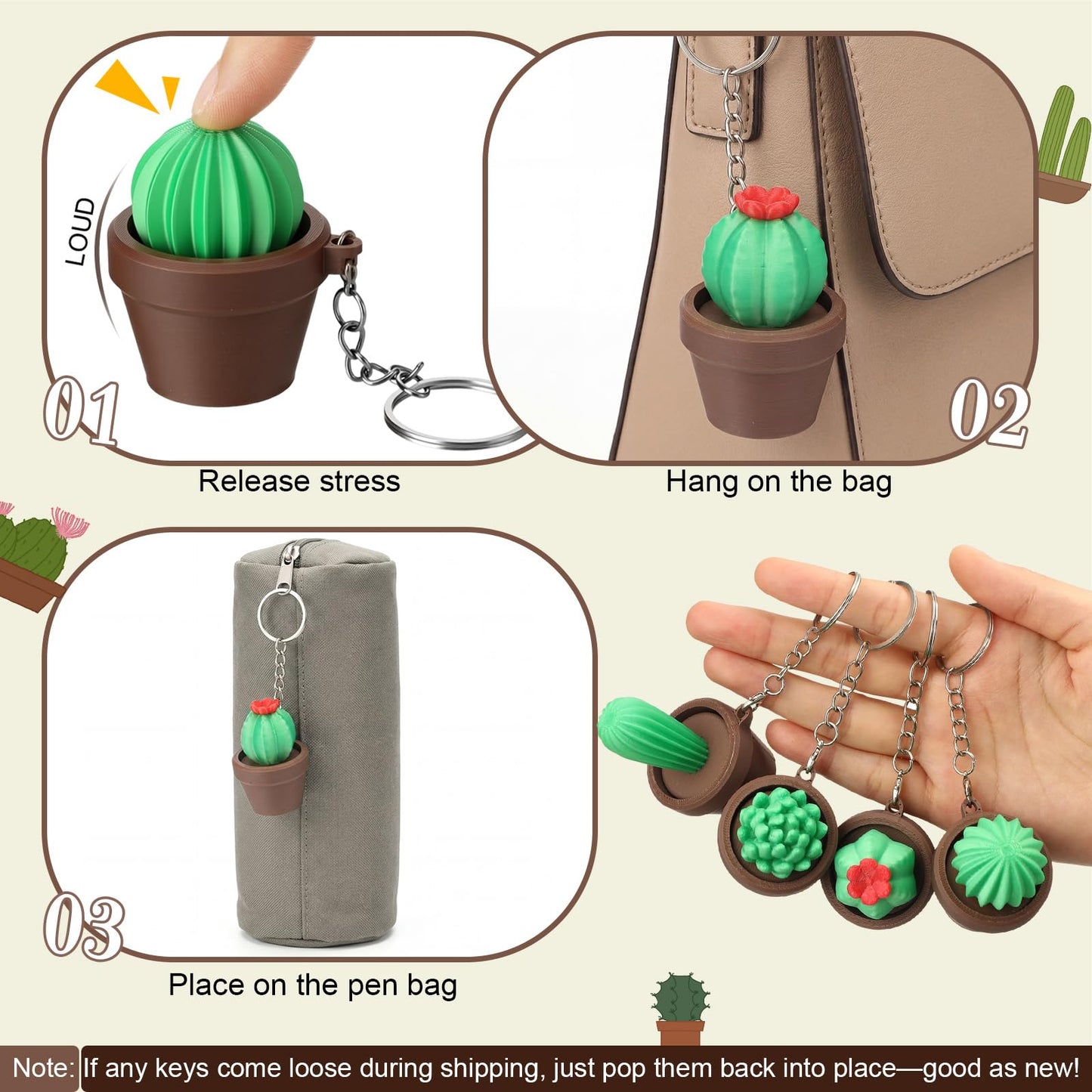 LOUD

01

Release stress

02

Hang on the bag

03

Place on the pen bag

Note: If any keys come loose during shipping, just pop them back into place—good as new!