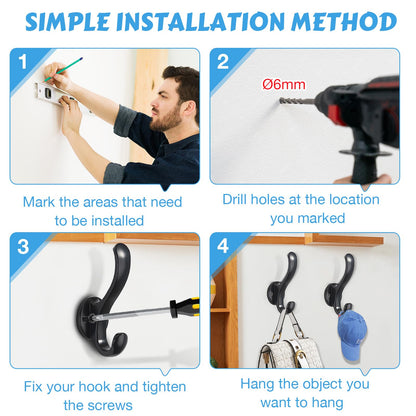 SIMPLE INSTALLATION METHOD

1

Mark the areas that need to be installed

2

Ø6mm

Drill holes at the location you marked

3

Fix your hook and tighten the screws

4

Hang the object you want to hang