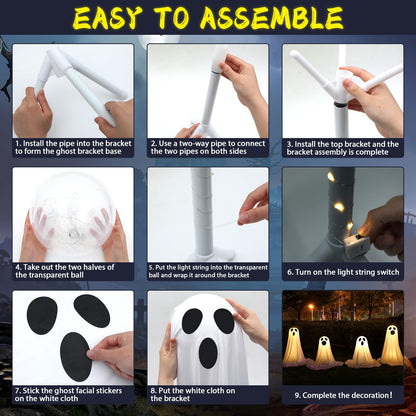 EASY TO ASSEMBLE

1. Install the pipe into the bracket to form the ghost bracket base

2. Use a two-way pipe to connect the two pipes on both sides

3. Install the top bracket and the bracket assembly is complete

4. Take out the two halves of the transparent ball

5. Put the light string into the transparent ball and wrap it around the bracket

6. Turn on the light string switch

7. Stick the ghost facial stickers on the white cloth

8. Put the white cloth on the bracket

9. Complete the decoration！