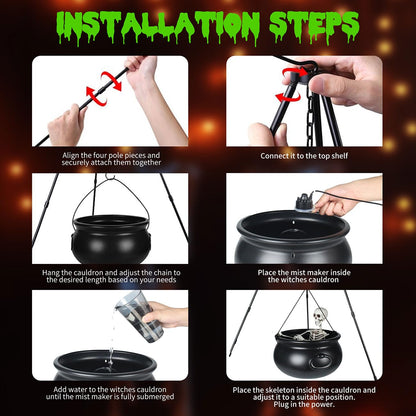 INSTALLATION STEPS

Align the four pole pieces and securely attach them together

Connect it to the top shelf

Hang the cauldron and adjust the chain to the desired length based on your needs

Place the mist maker inside the witches cauldron

Add water to the witches cauldron until the mist maker is fully submerged

Place the skeleton inside the cauldron and adjust it to a suitable position. Plug in the power.