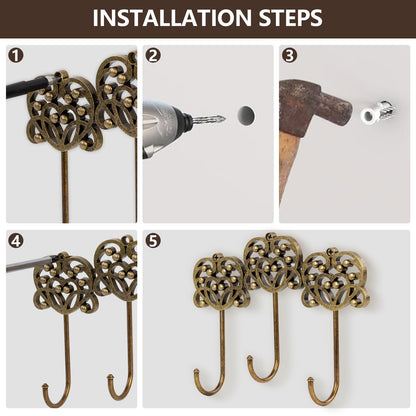 INSTALLATION STEPS

1

2

3

4

5