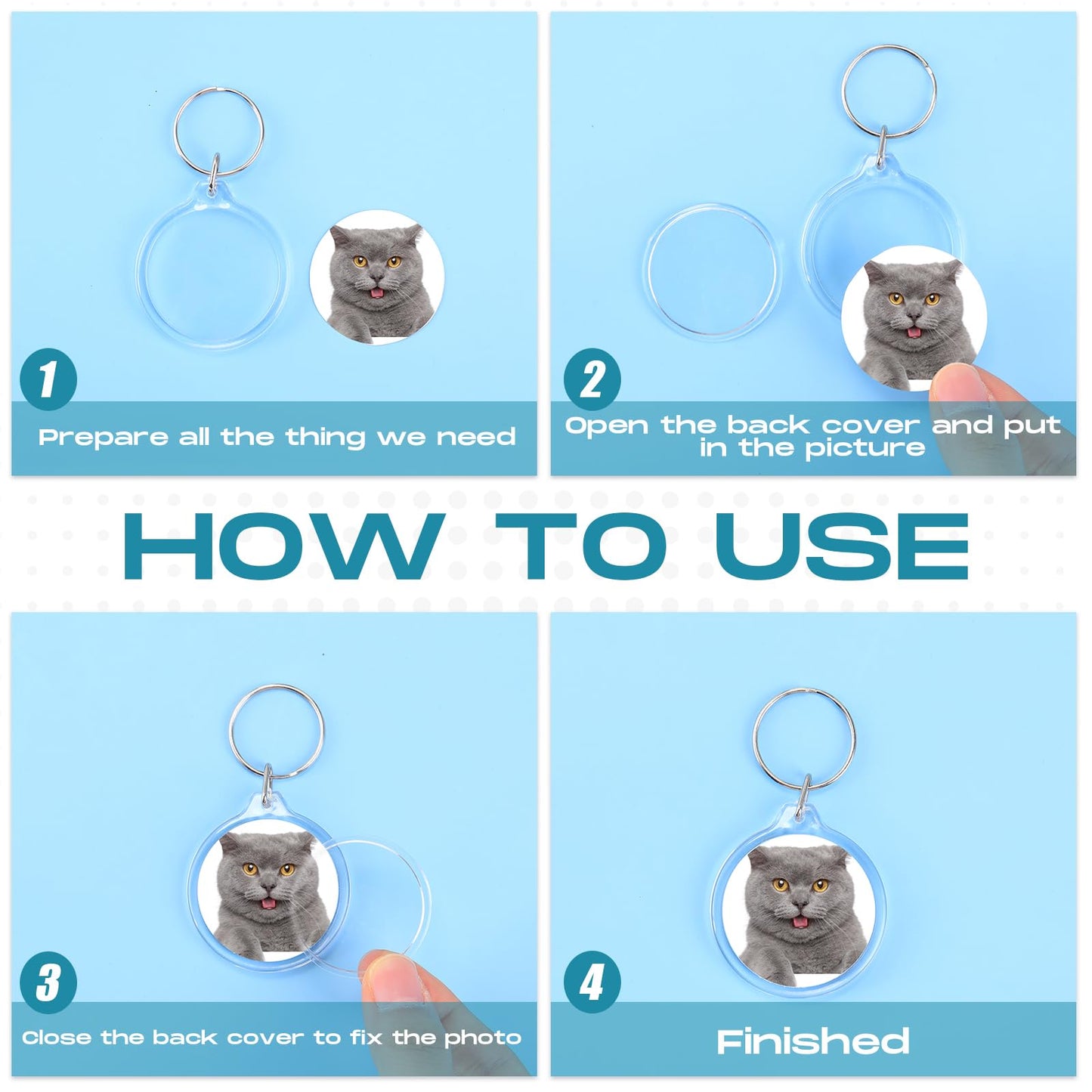 1
Prepare all the thing we need

2
Open the back cover and put in the picture

HOW TO USE

3
Close the back cover to fix the photo

4
Finished