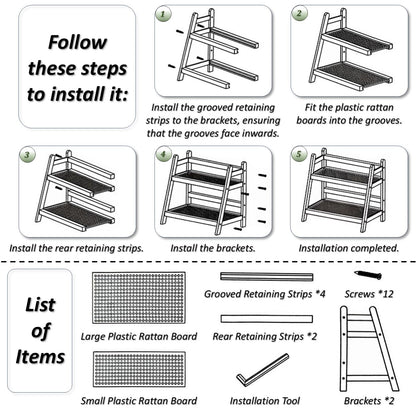 Follow these steps to install it:

1

Install the grooved retaining strips to the brackets, ensuring that the grooves face inwards.

2

Fit the plastic rattan boards into the grooves.

3

Install the rear retaining strips.

4

Install the brackets.

5

Installation completed.

List of Items

Large Plastic Rattan Board

Small Plastic Rattan Board

Grooved Retaining Strips *4

Rear Retaining Strips *2

Installation Tool

Screws *12

Brackets *2