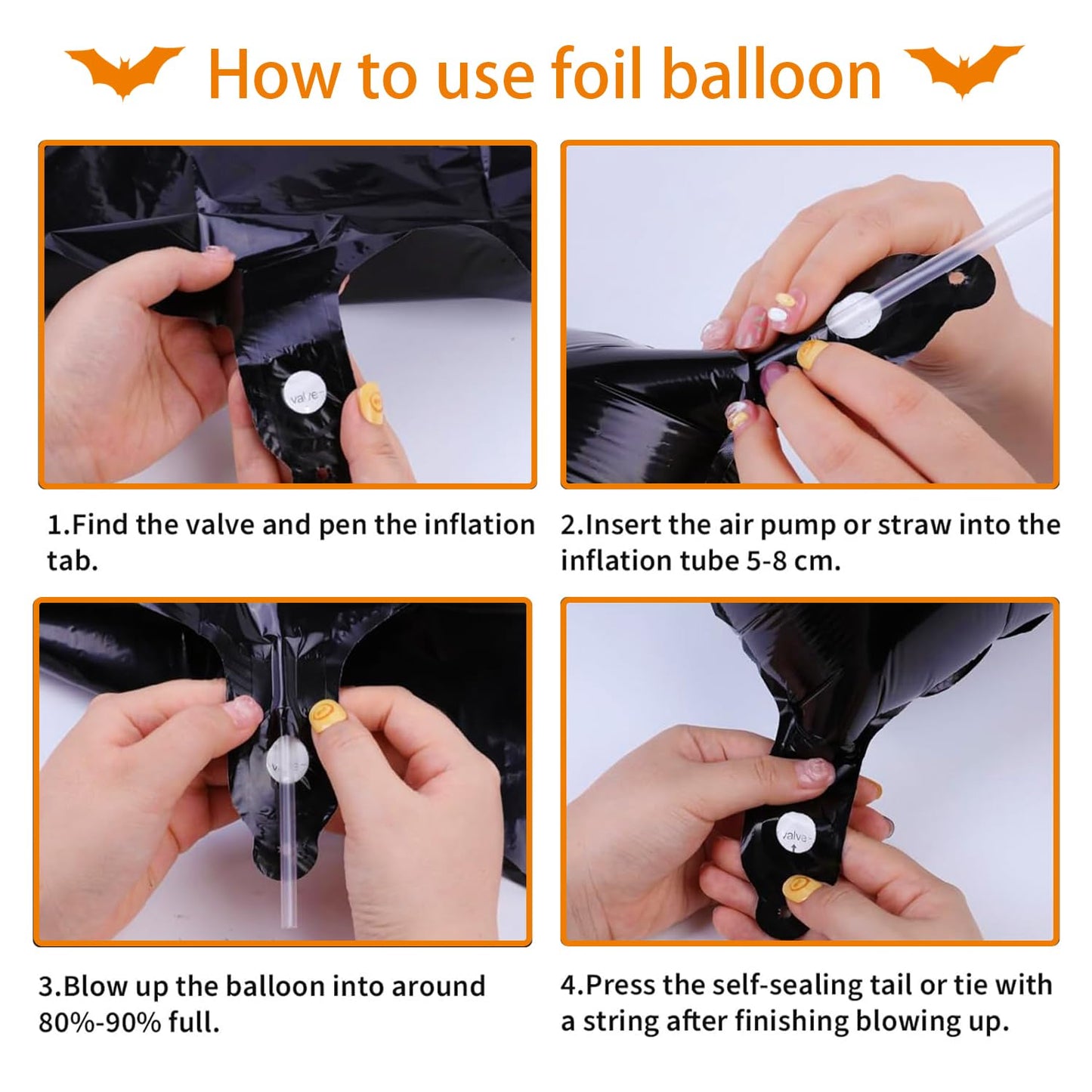 How to use foil balloon

valve

1.Find the valve and pen the inflation tab.

2.Insert the air pump or straw into the inflation tube 5-8 cm.

3.Blow up the balloon into around 80%-90% full.

valve

4.Press the self-sealing tail or tie with a string after finishing blowing up.