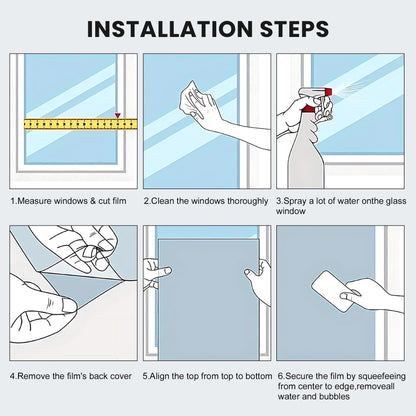 INSTALLATION STEPS

1.Measure windows & cut film

2.Clean the windows thoroughly

3.Spray a lot of water onthe glass window

4.Remove the film's back cover

5.Align the top from top to bottom

6.Secure the film by squeefeeing from center to edge,removeall water and bubbles