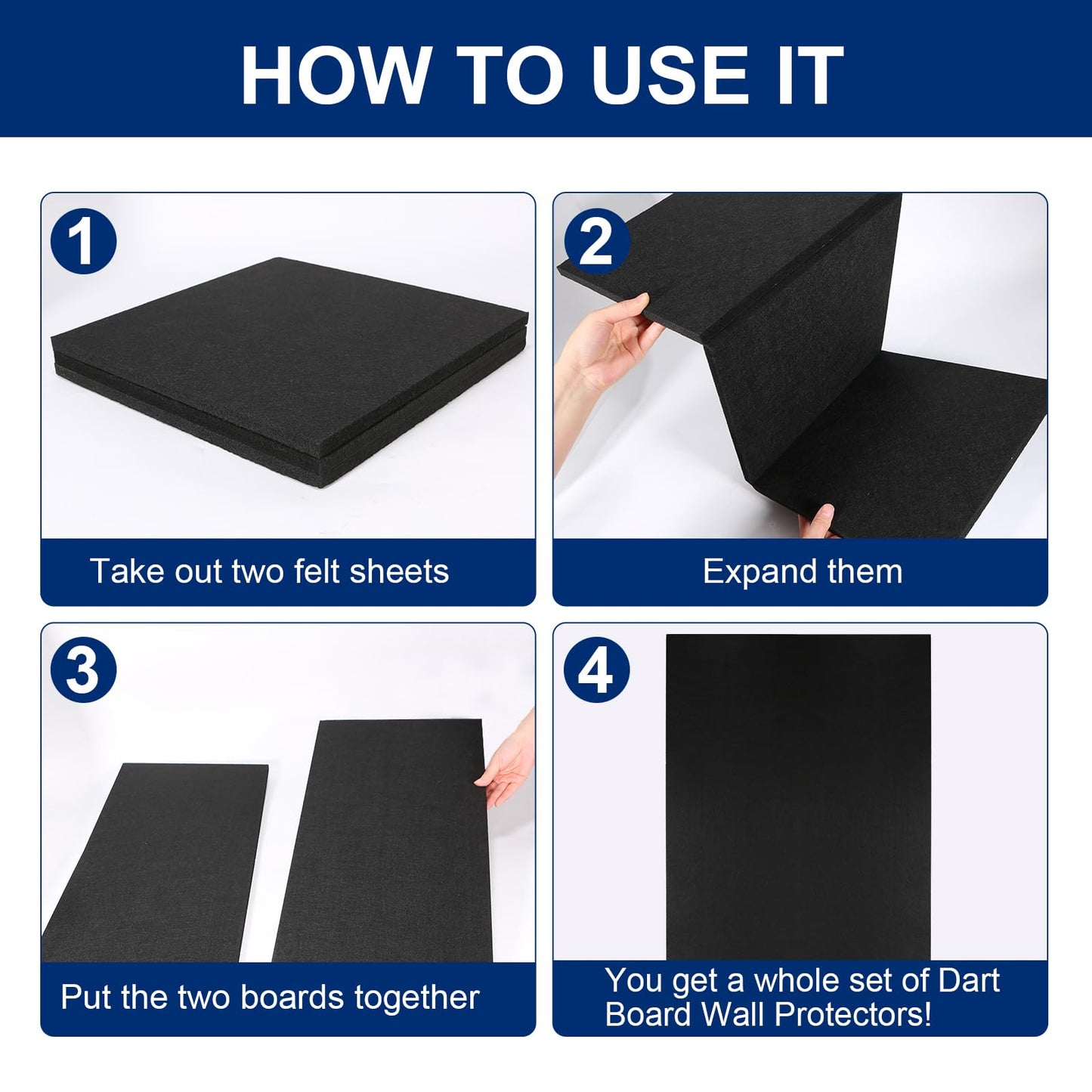 HOW TO USE IT

1

Take out two felt sheets

2

Expand them

3

Put the two boards together

4

You get a whole set of Dart Board Wall Protectors!