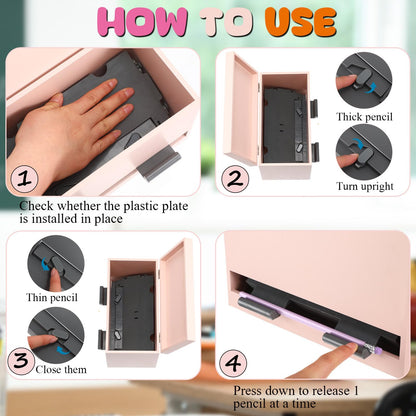 HOW TO USE

1

Check whether the plastic plate is installed in place

2

Thick pencil

Turn upright

Thin pencil

3

Close them

4

Press down to release 1 pencil at a time