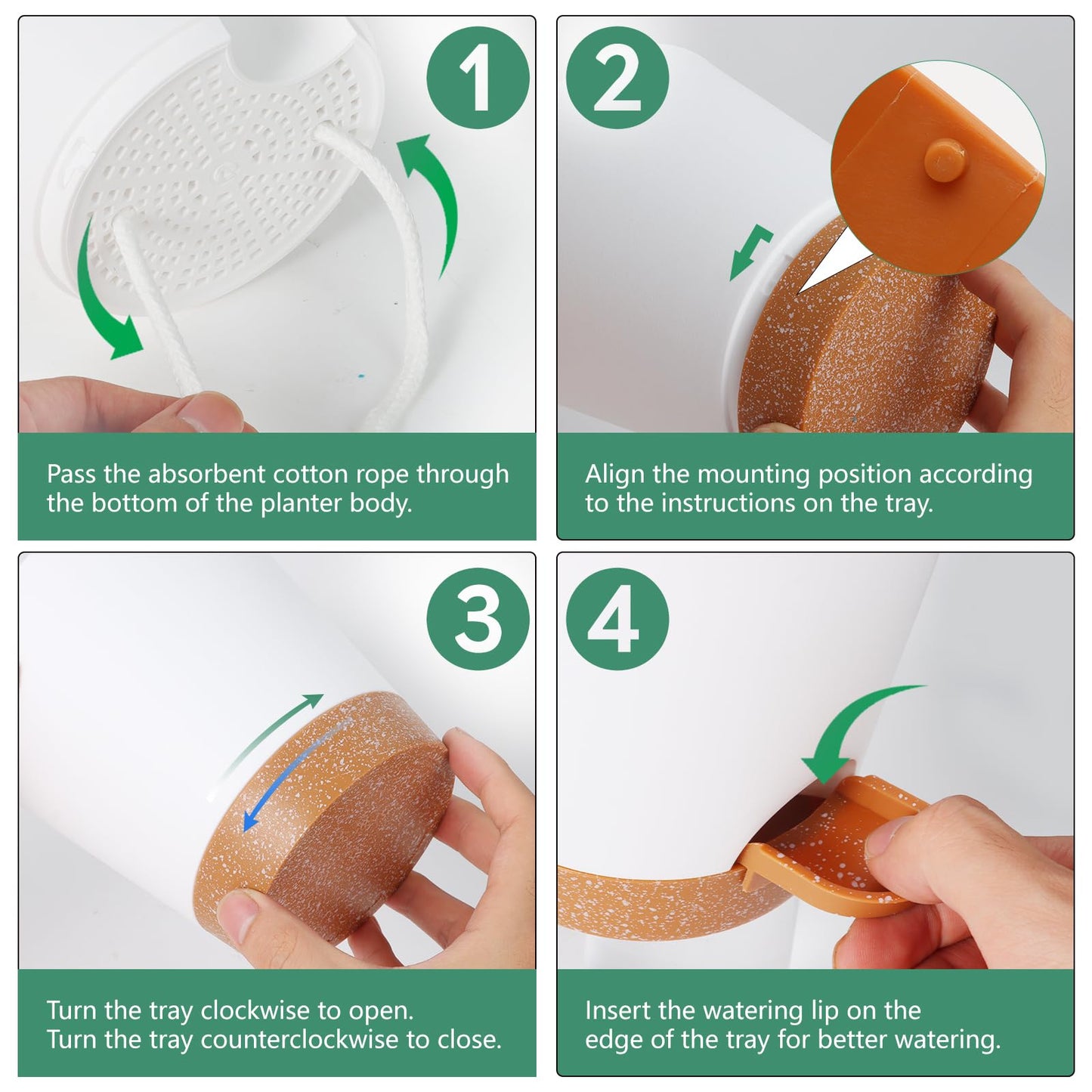 1

Pass the absorbent cotton rope through the bottom of the planter body.

2

Align the mounting position according to the instructions on the tray.

3

Turn the tray clockwise to open.
Turn the tray counterclockwise to close.

4

Insert the watering lip on the edge of the tray for better watering.