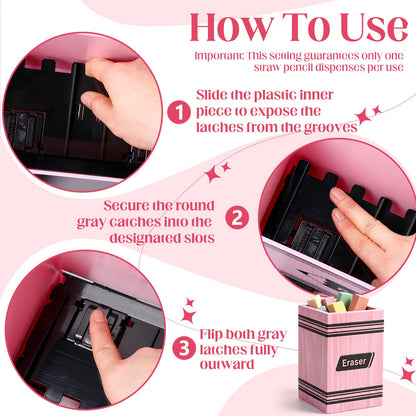 How To Use

Important: This setting guarantees only one straw pencil dispenses per use

1 Slide the plastic inner piece to expose the latches from the grooves

Secure the round gray catches into the designated slots 2

3 Flip both gray latches fully outward

Eraser