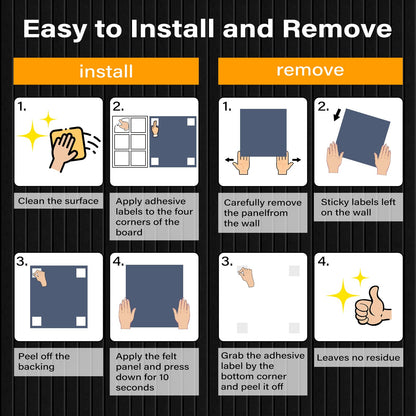 Easy to Install and Remove

install

1.

Clean the surface

2.

Apply adhesive labels to the four corners of the board

3.

Peel off the backing

4.

Apply the felt panel and press down for 10 seconds

remove

1.

Carefully remove the panelfrom the wall

2.

Sticky labels left on the wall

3.

Grab the adhesive label by the bottom corner and peel it off

4.

Leaves no residue