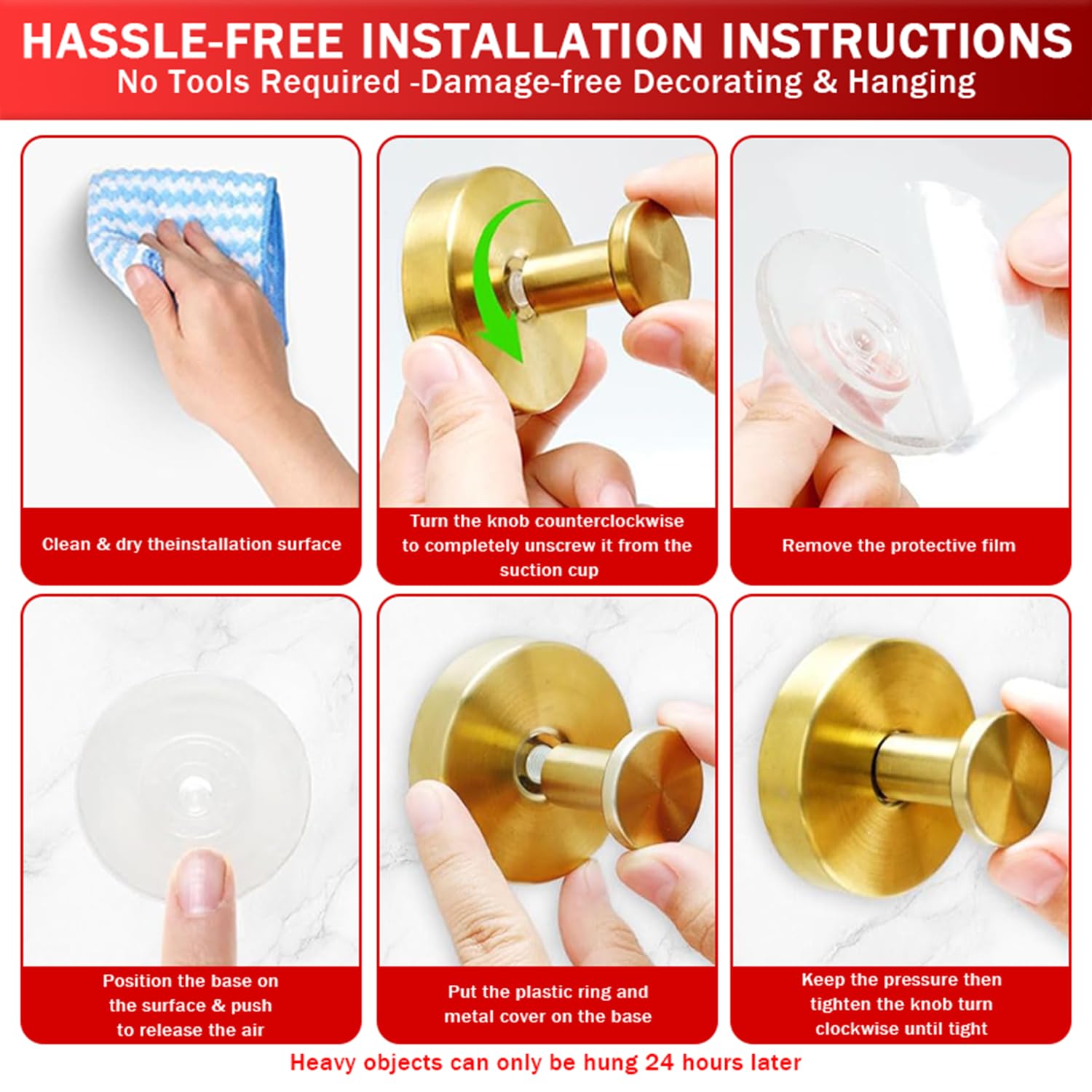 HASSLE-FREE INSTALLATION INSTRUCTIONS
No Tools Required -Damage-free Decorating & Hanging

Clean & dry theinstallation surface

Turn the knob counterclockwise to completely unscrew it from the suction cup

Remove the protective film

Position the base on the surface & push to release the air

Put the plastic ring and metal cover on the base

Keep the pressure then tighten the knob turn clockwise until tight

Heavy objects can only be hung 24 hours later