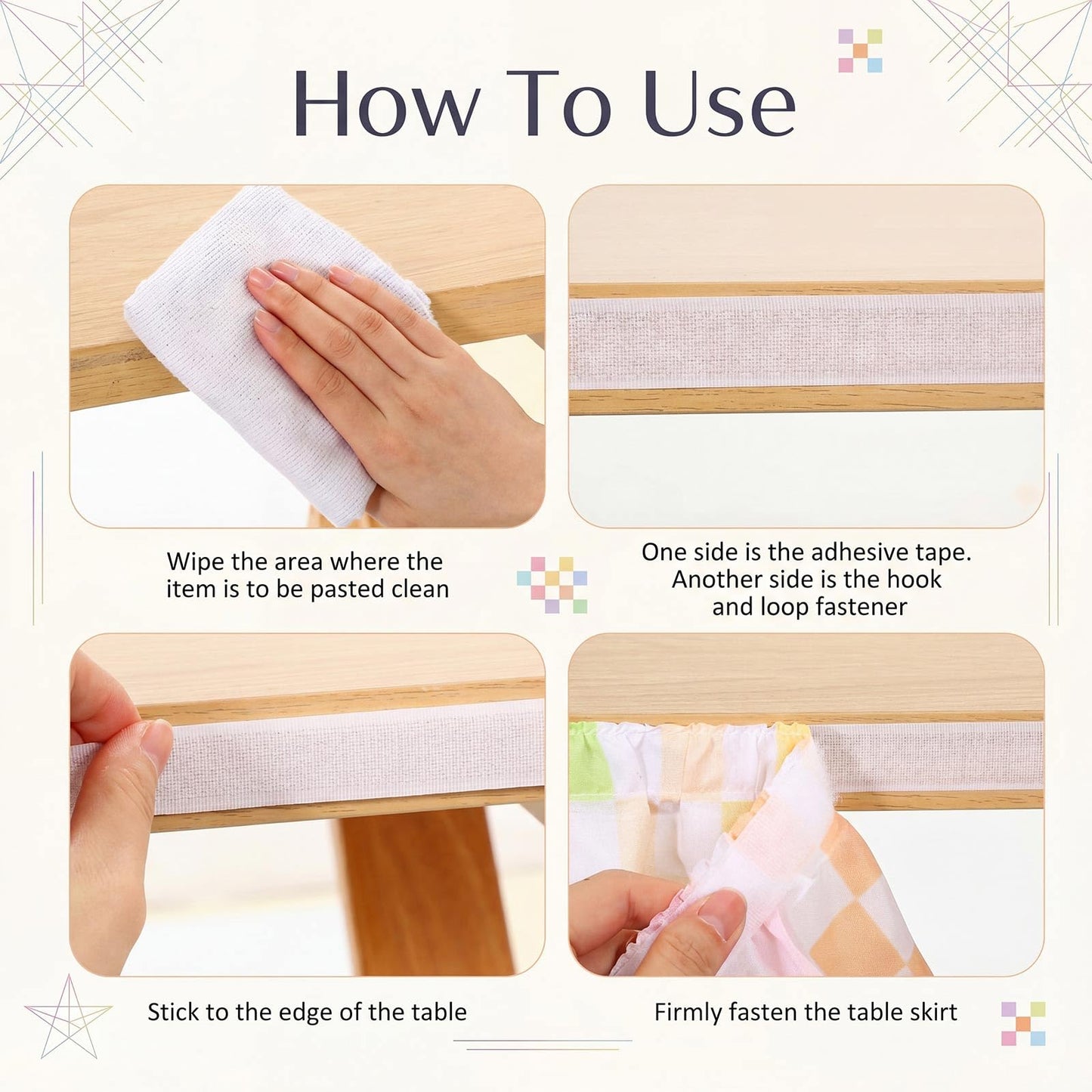 How To Use

Wipe the area where the item is to be pasted clean

One side is the adhesive tape. Another side is the hook and loop fastener

Stick to the edge of the table

Firmly fasten the table skirt