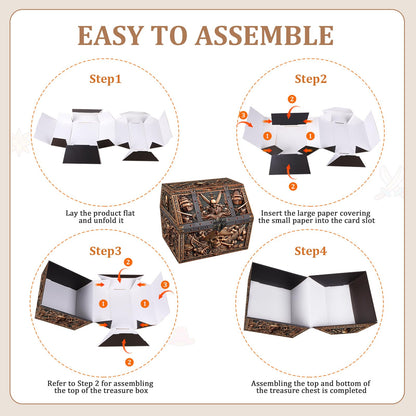 EASY TO ASSEMBLE

Step1

Lay the product flat and unfold it

Step2

2
3
1
1
2

Insert the large paper covering the small paper into the card slot

Step3

2
3
1
1
2

Refer to Step 2 for assembling the top of the treasure box

Step4

Assembling the top and bottom of the treasure chest is completed