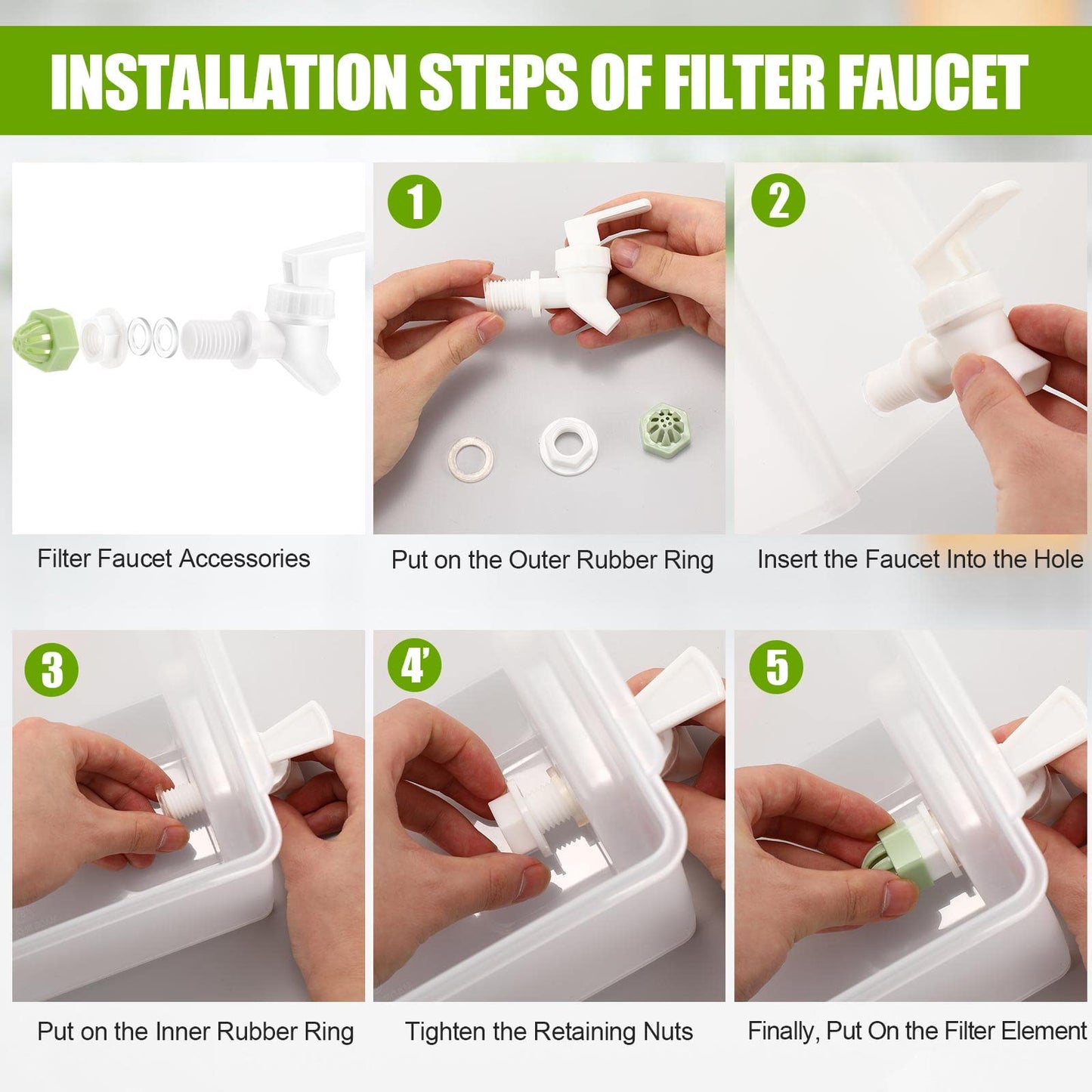 INSTALLATION STEPS OF FILTER FAUCET

Filter Faucet Accessories

1

Put on the Outer Rubber Ring

2

Insert the Faucet Into the Hole

3

Put on the Inner Rubber Ring

4'

Tighten the Retaining Nuts

5

Finally, Put On the Filter Element