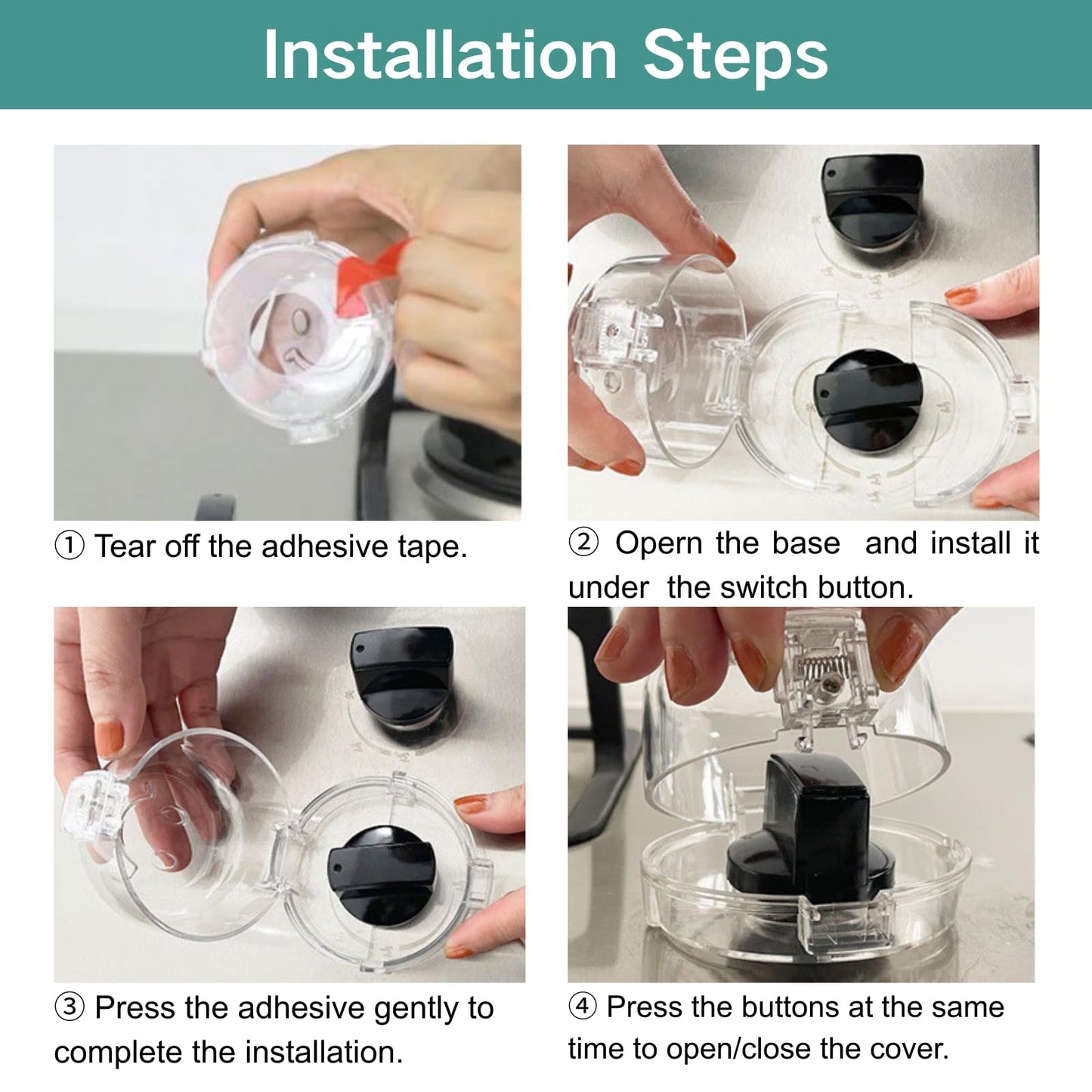 Installation Steps

① Tear off the adhesive tape.

② Opern the base and install it under the switch button.

③ Press the adhesive gently to complete the installation.

④ Press the buttons at the same time to open/close the cover.