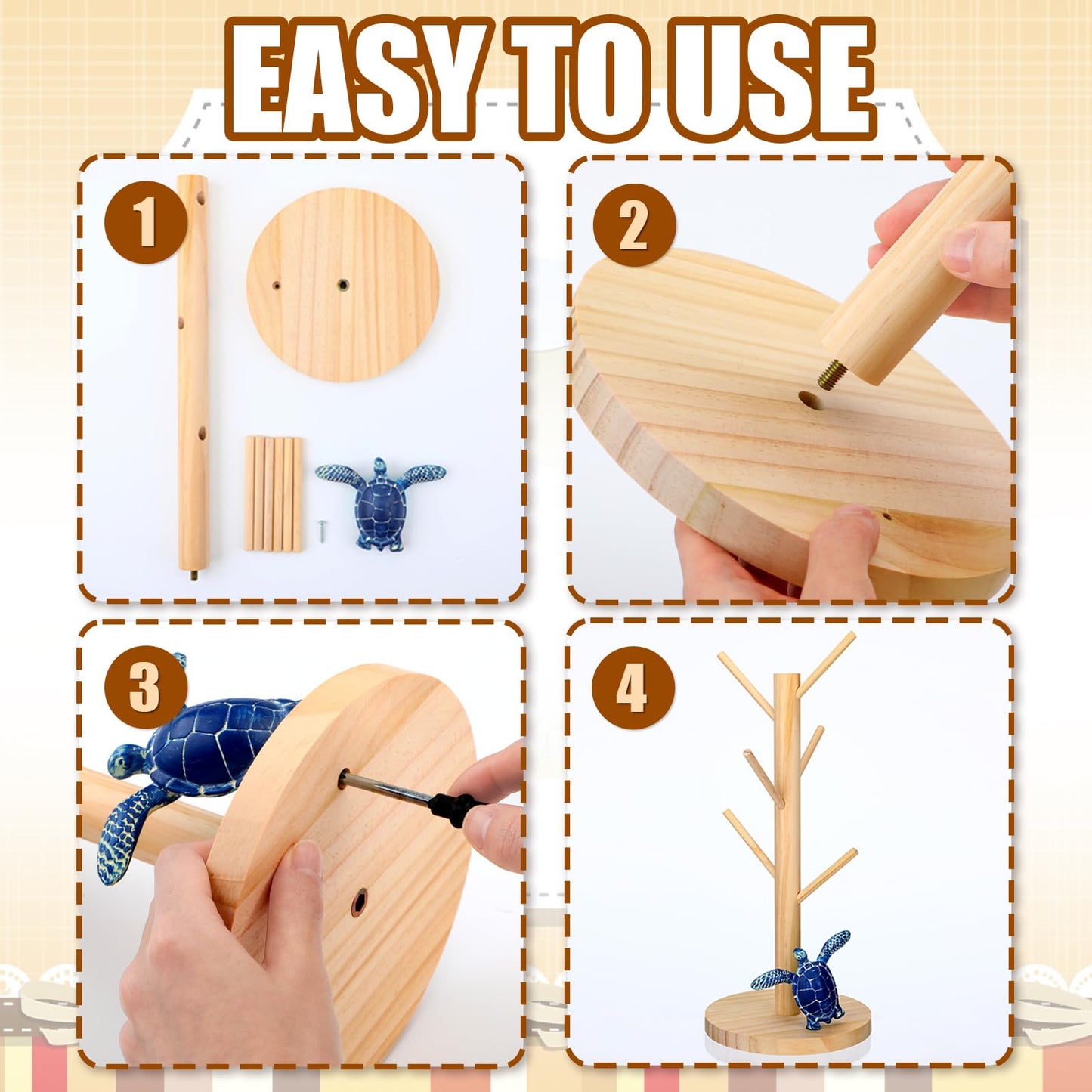 EASY TO USE

1

2

3

4