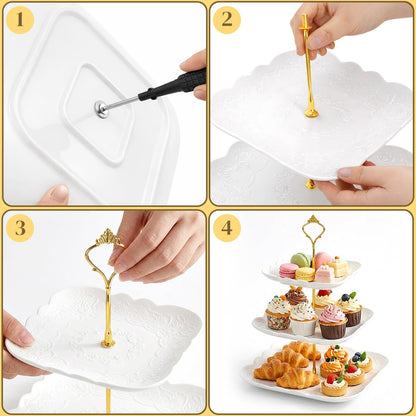 1
2
3
4