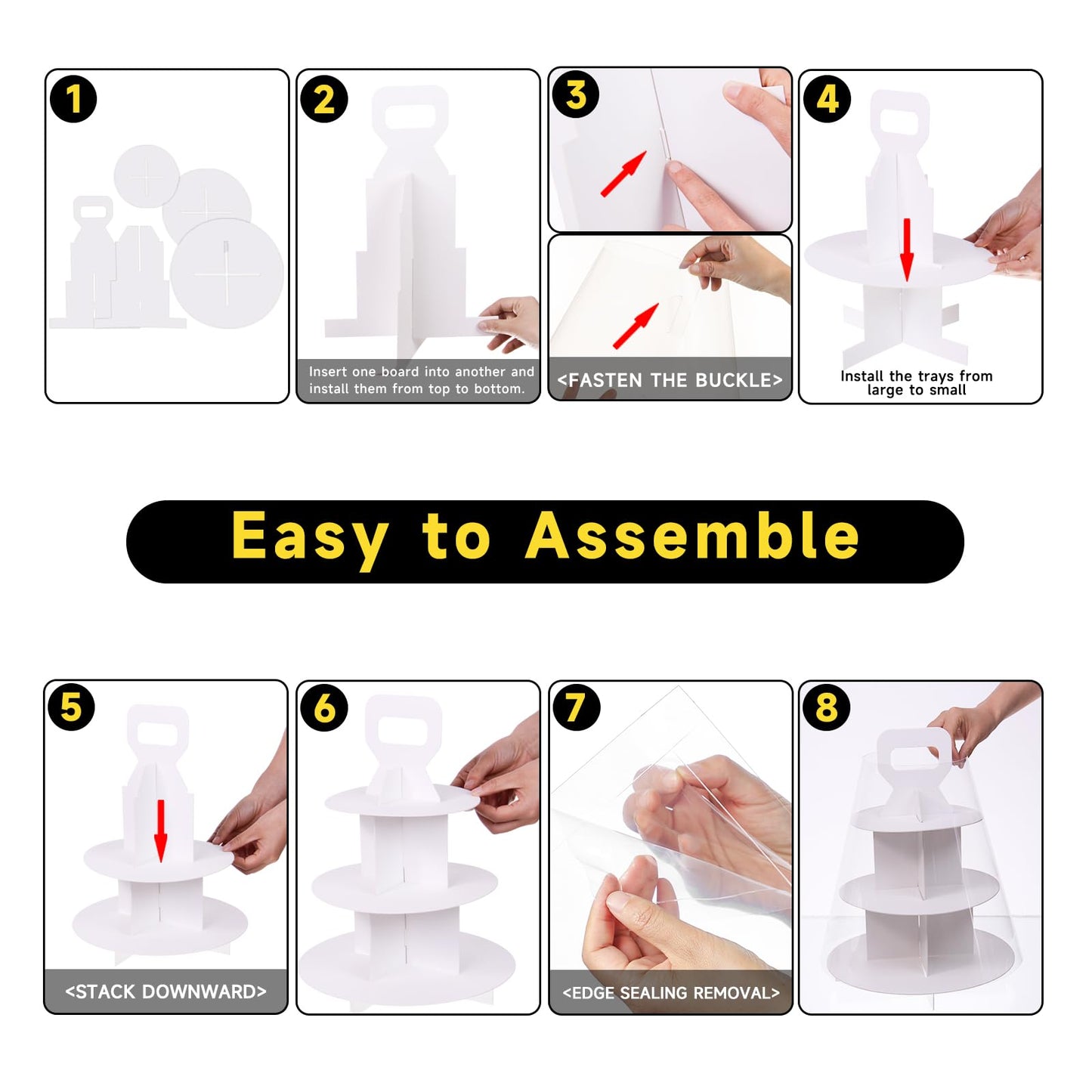 1

2

Insert one board into another and install them from top to bottom.

3

<FASTEN THE BUCKLE>

4

Install the trays from large to small

Easy to Assemble

5

<STACK DOWNWARD>

6

7

<EDGE SEALING REMOVAL>

8