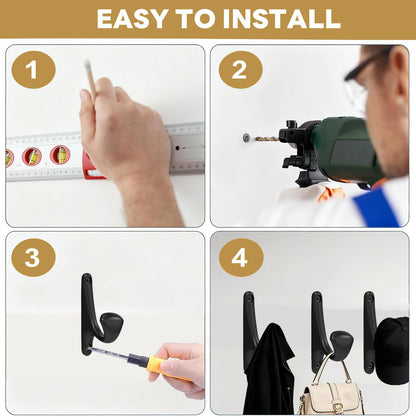 EASY TO INSTALL

1

2

3

4