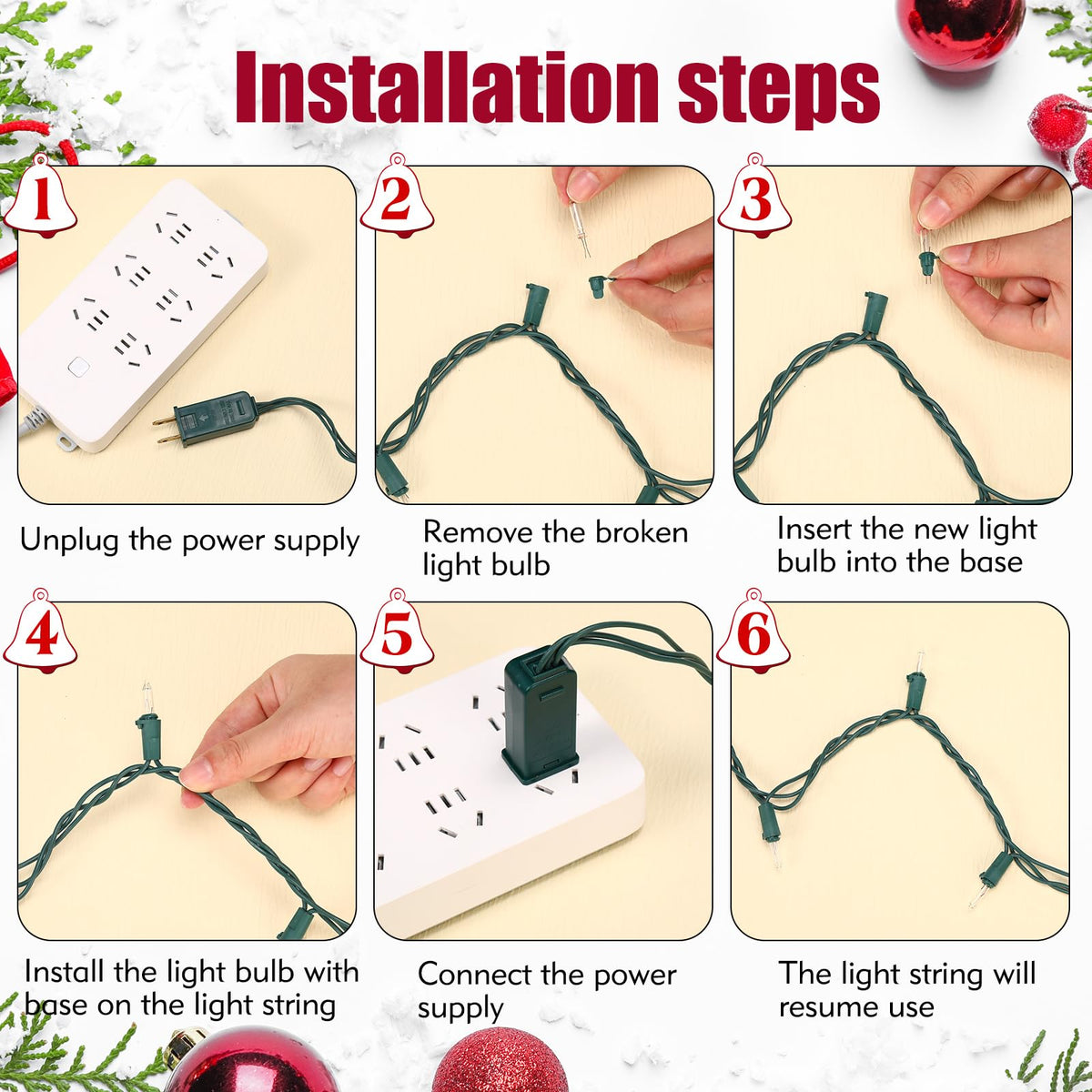 Installation steps

1

Unplug the power supply

2

Remove the broken light bulb

3

Insert the new light bulb into the base

4

Install the light bulb with base on the light string

5

Connect the power supply

6

The light string will resume use