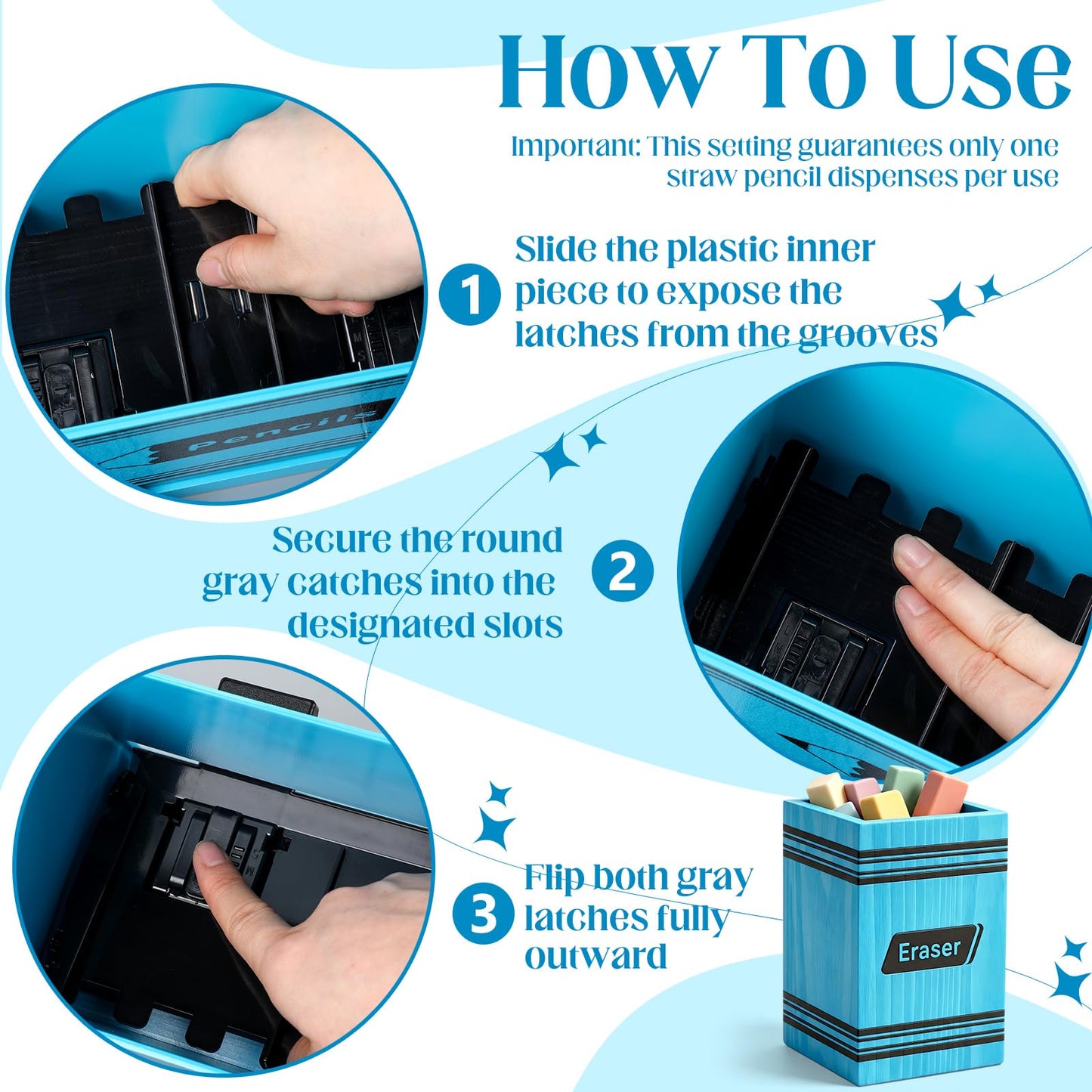 How To Use

Important: This setting guarantees only one straw pencil dispenses per use

1 Slide the plastic inner piece to expose the latches from the grooves

Pencils

Secure the round gray catches into the designated slots 2

3 Flip both gray latches fully outward

Eraser