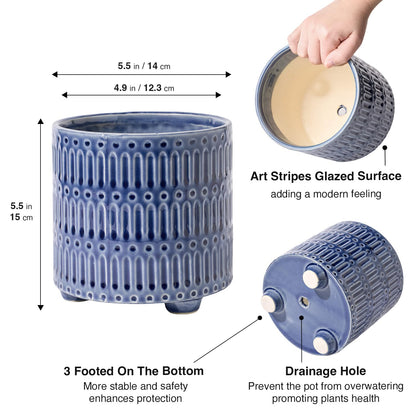 5.5 in / 14 cm

4.9 in / 12.3 cm

5.5 in
15 cm

Art Stripes Glazed Surface
adding a modern feeling

3 Footed On The Bottom
More stable and safety enhances protection

Drainage Hole
Prevent the pot from overwatering promoting plants health