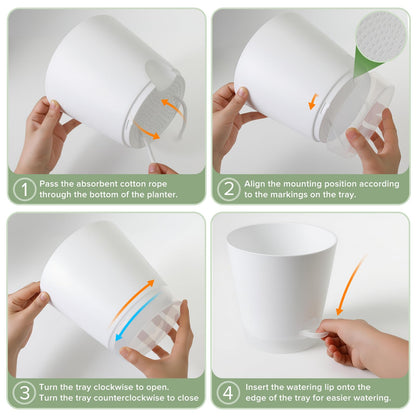 1 Pass the absorbent cotton rope through the bottom of the planter.

2 Align the mounting position according to the markings on the tray.

3 Turn the tray clockwise to open. Turn the tray counterclockwise to close

4 Insert the watering lip onto the edge of the tray for easier watering.