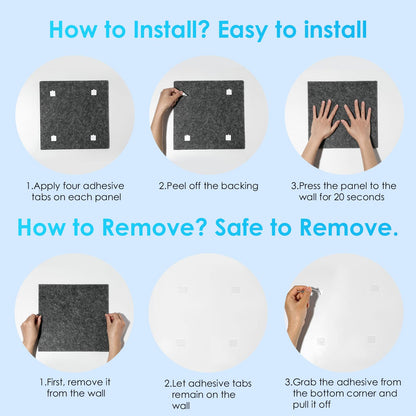 How to Install? Easy to install

1.Apply four adhesive tabs on each panel

2.Peel off the backing

3.Press the panel to the wall for 20 seconds

How to Remove? Safe to Remove.

1.First, remove it from the wall

2.Let adhesive tabs remain on the wall

3.Grab the adhesive from the bottom corner and pull it off