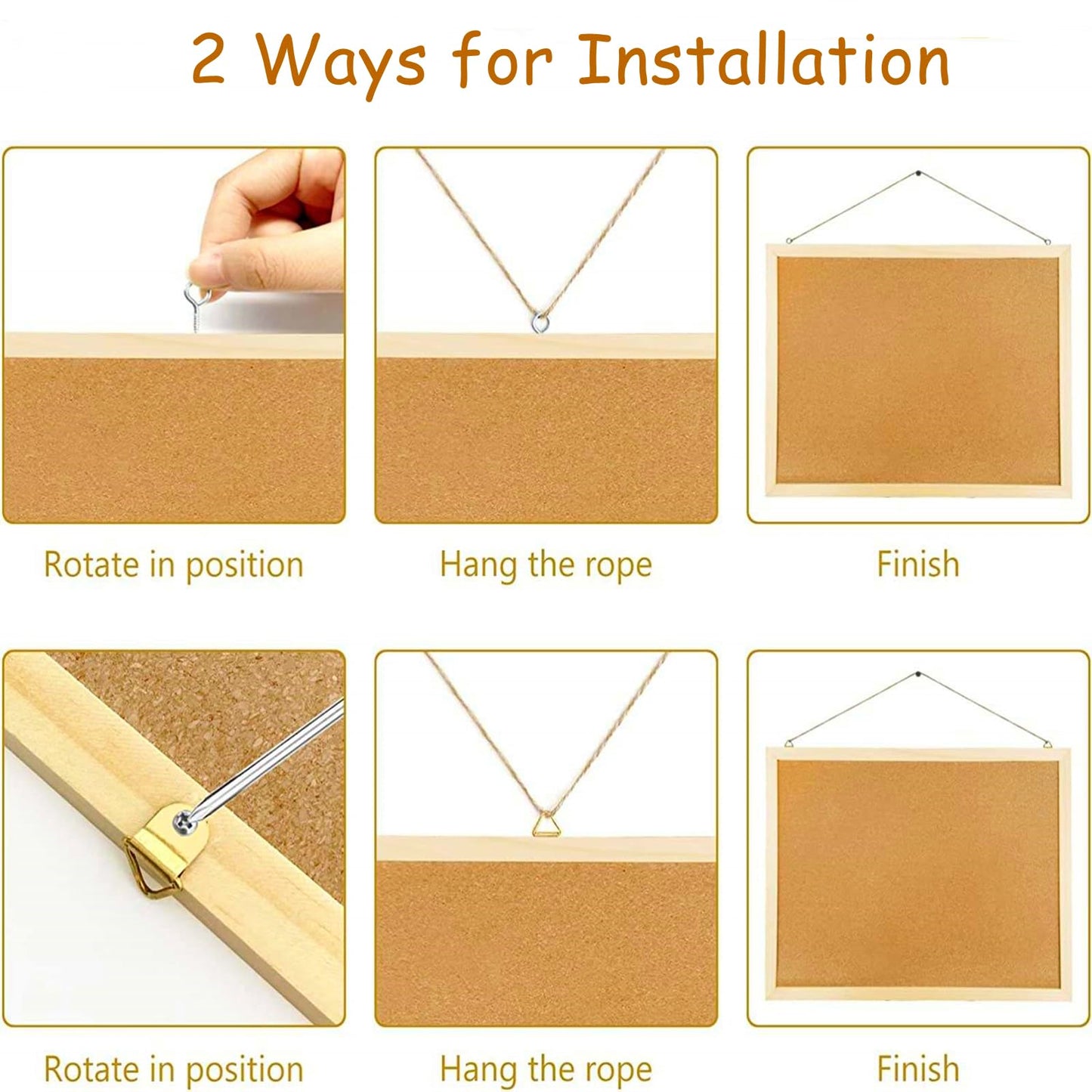 2 Ways for Installation

Rotate in position

Hang the rope

Finish

Rotate in position

Hang the rope

Finish