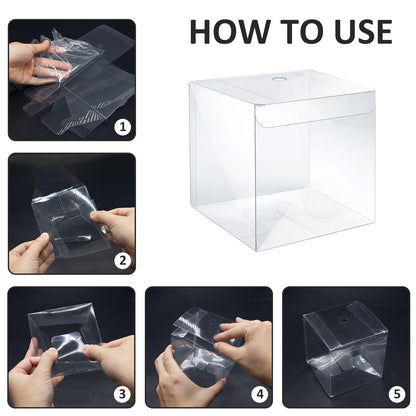 HOW TO USE

1

2

3

4

5