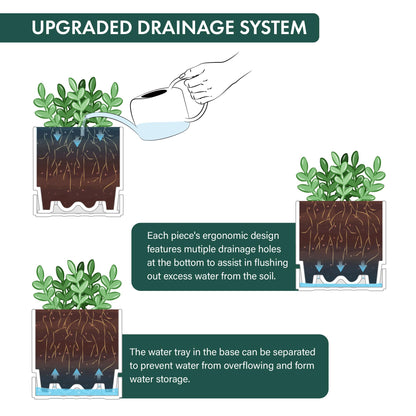 UPGRADED DRAINAGE SYSTEM

Each piece's ergonomic design features mutiple drainage holes at the bottom to assist in flushing out excess water from the soil.

The water tray in the base can be separated to prevent water from overflowing and form water storage.