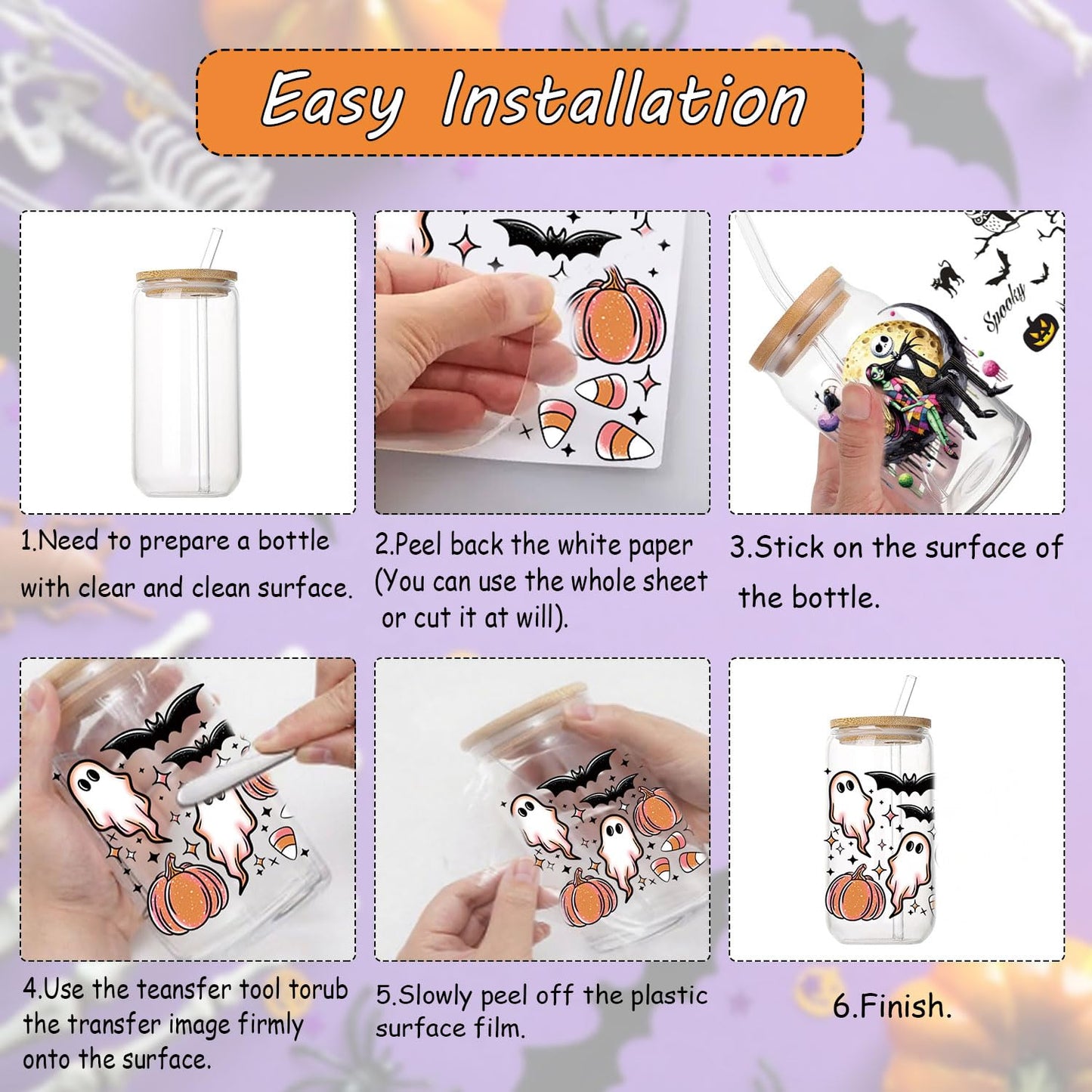 Easy Installation

Spooky

1.Need to prepare a bottle with clear and clean surface.

2.Peel back the white paper (You can use the whole sheet or cut it at will).

3.Stick on the surface of the bottle.

4.Use the teansfer tool torub the transfer image firmly onto the surface.

5.Slowly peel off the plastic surface film.

6.Finish.