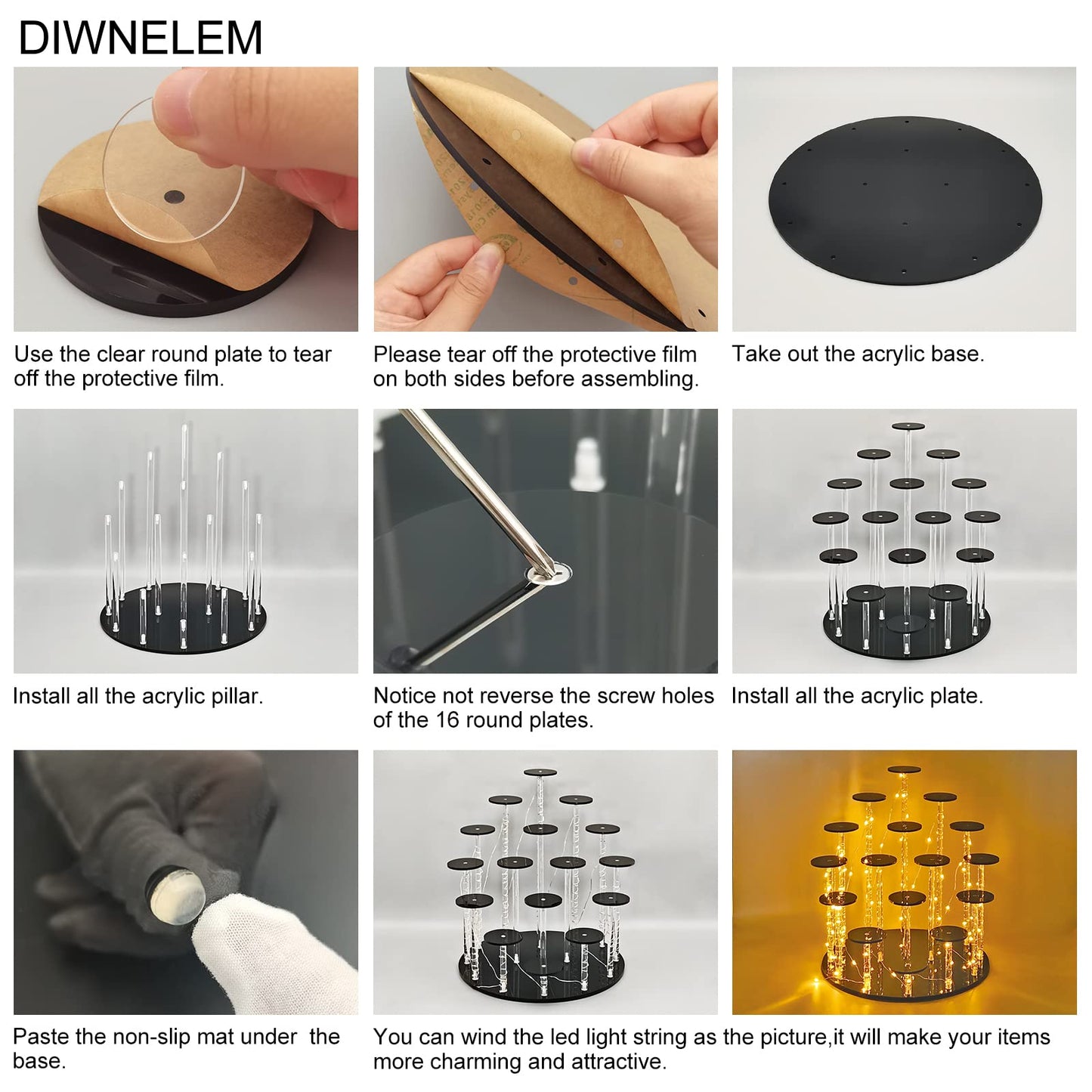 DIWNELEM

Use the clear round plate to tear off the protective film.

Please tear off the protective film on both sides before assembling.

Take out the acrylic base.

Install all the acrylic pillar.

Notice not reverse the screw holes of the 16 round plates.

Install all the acrylic plate.

Paste the non-slip mat under the base.

You can wind the led light string as the picture,it will make your items more charming and attractive.