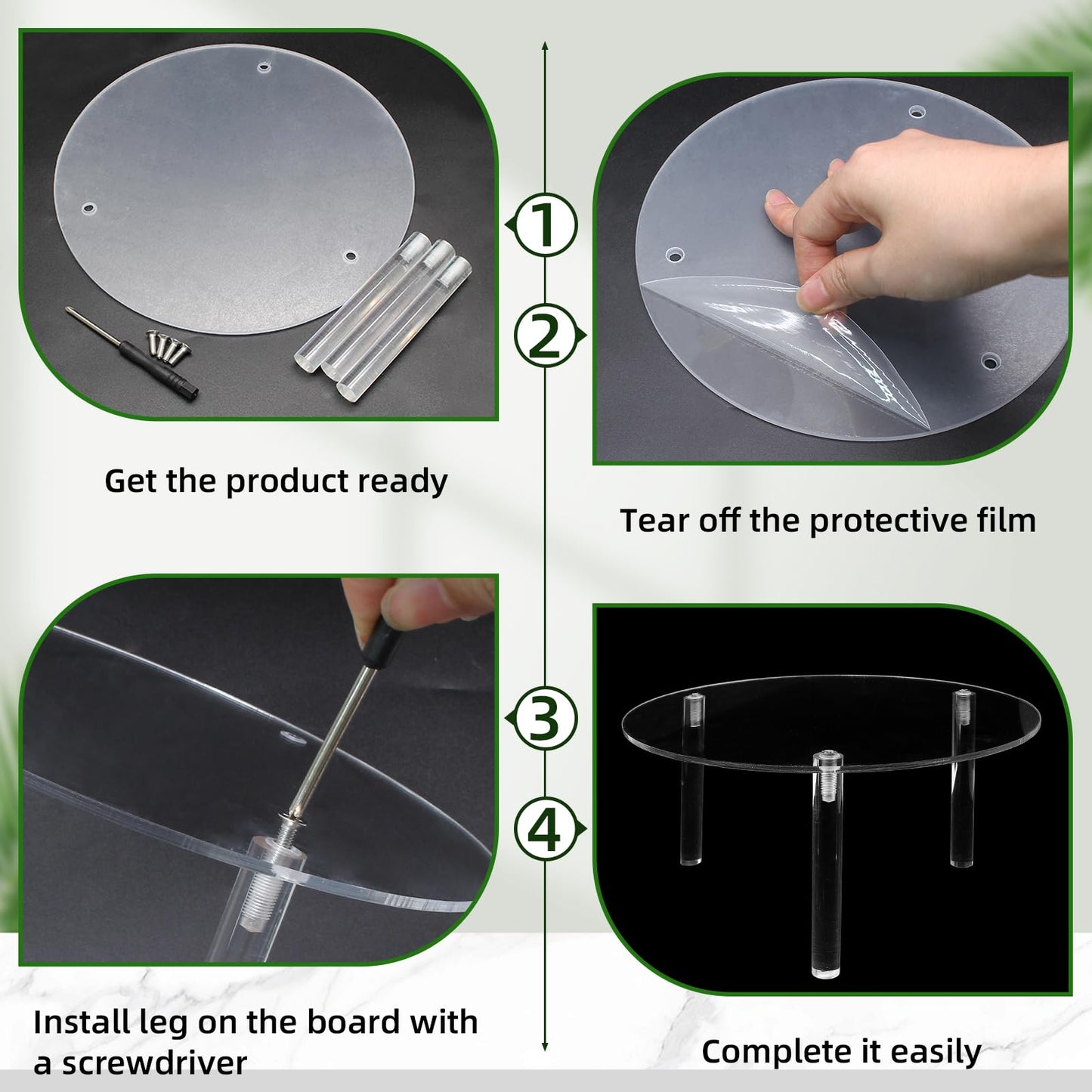 1

Get the product ready

2

Tear off the protective film

3

Install leg on the board with a screwdriver

4

Complete it easily