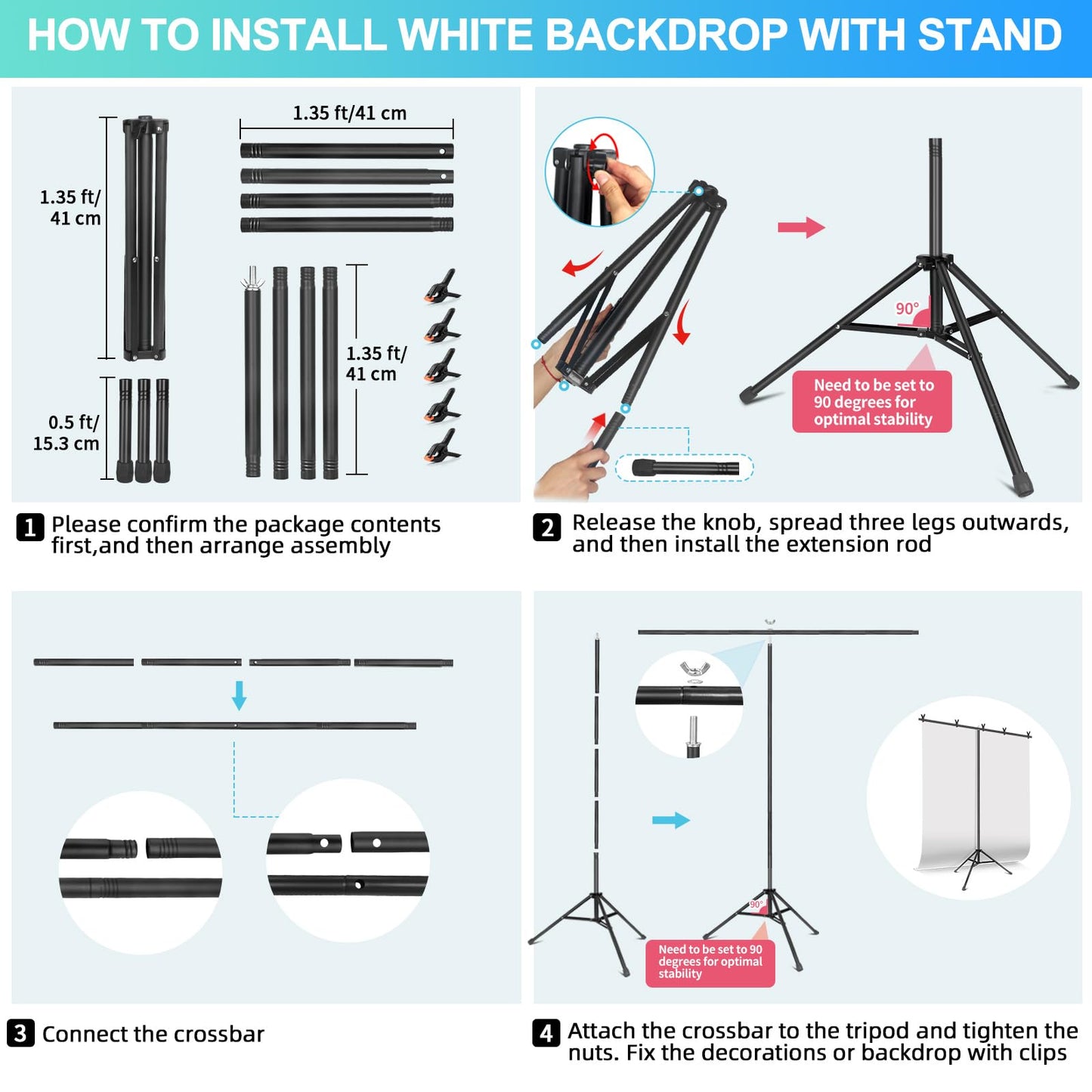 HOW TO INSTALL WHITE BACKDROP WITH STAND

1.35 ft/ 41 cm

1.35 ft/41 cm

1.35 ft/ 41 cm

0.5 ft/ 15.3 cm

1 Please confirm the package contents first,and then arrange assembly

90°

Need to be set to 90 degrees for optimal stability

2 Release the knob, spread three legs outwards, and then install the extension rod

3 Connect the crossbar

90°

Need to be set to 90 degrees for optimal stability

4 Attach the crossbar to the tripod and tighten the nuts. Fix the decorations or backdrop with clips