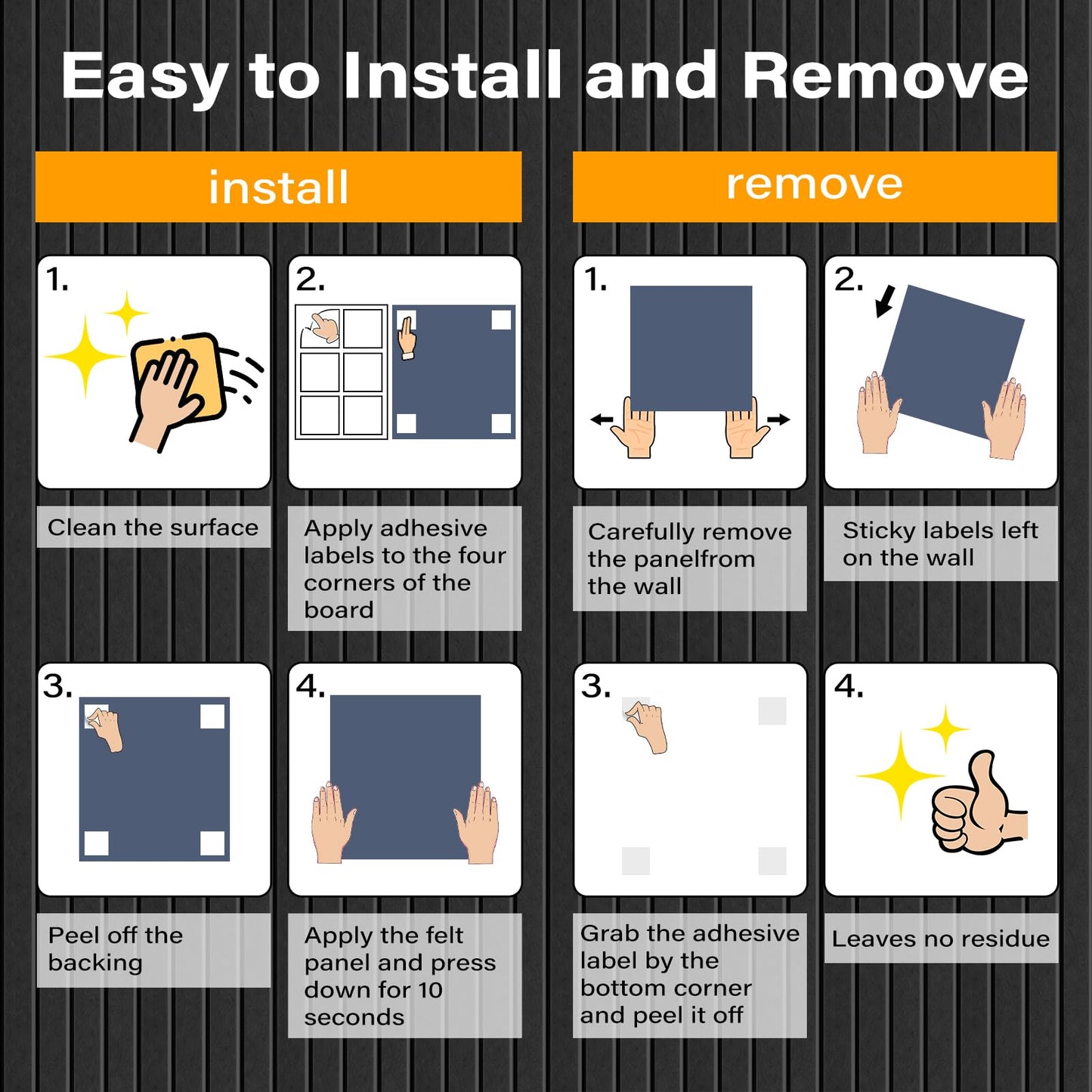 Easy to Install and Remove

install

1.

Clean the surface

2.

Apply adhesive labels to the four corners of the board

3.

Peel off the backing

4.

Apply the felt panel and press down for 10 seconds

remove

1.

Carefully remove the panelfrom the wall

2.

Sticky labels left on the wall

3.

Grab the adhesive label by the bottom corner and peel it off

4.

Leaves no residue