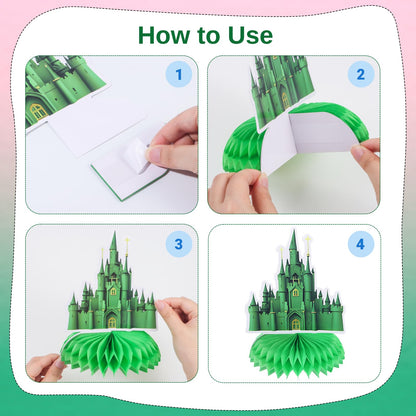 How to Use

1

2

3

4