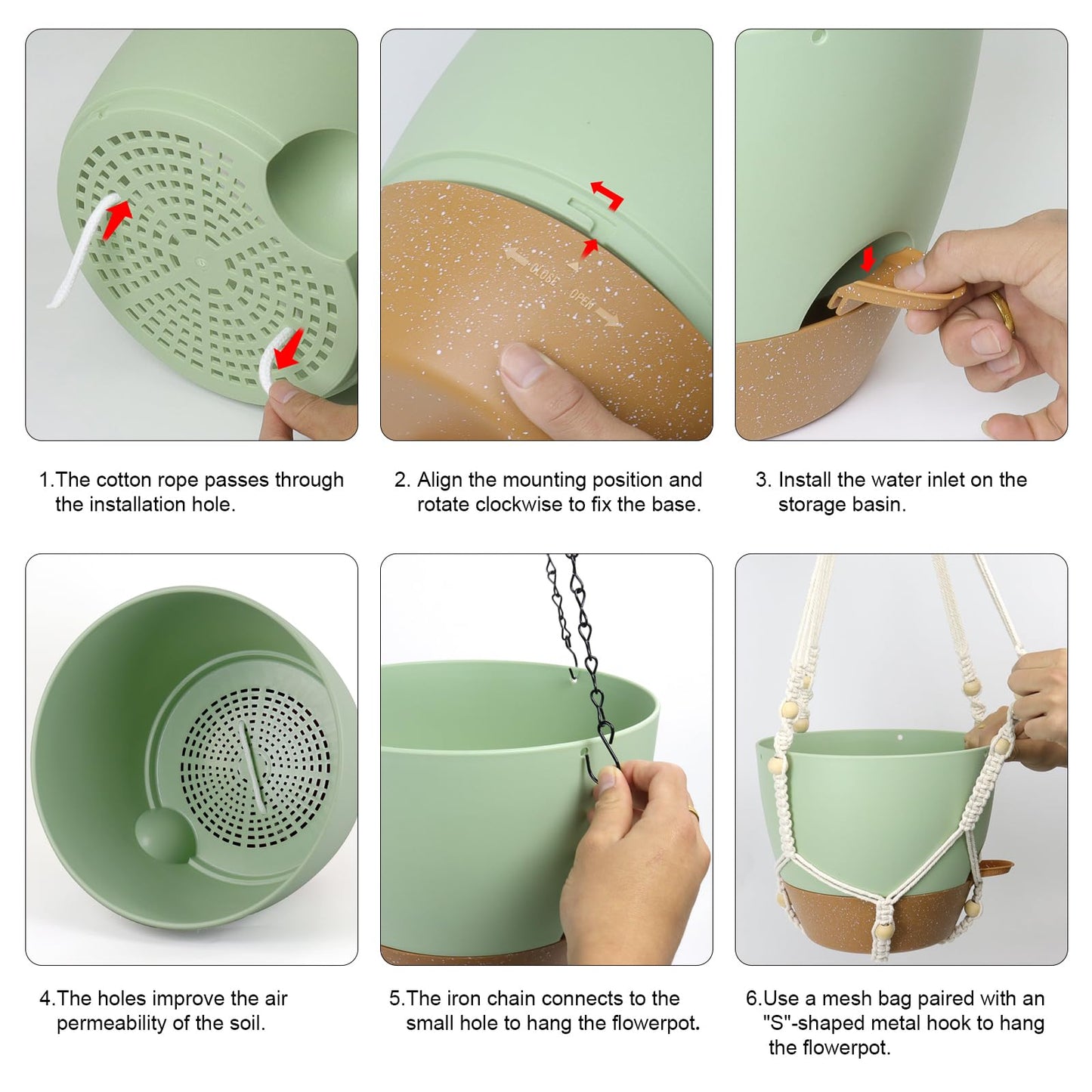 CLOSE OPEN

1.The cotton rope passes through the installation hole.

2. Align the mounting position and rotate clockwise to fix the base.

3. Install the water inlet on the storage basin.

4.The holes improve the air permeability of the soil.

5.The iron chain connects to the small hole to hang the flowerpot.

6.Use a mesh bag paired with an "S"-shaped metal hook to hang the flowerpot.