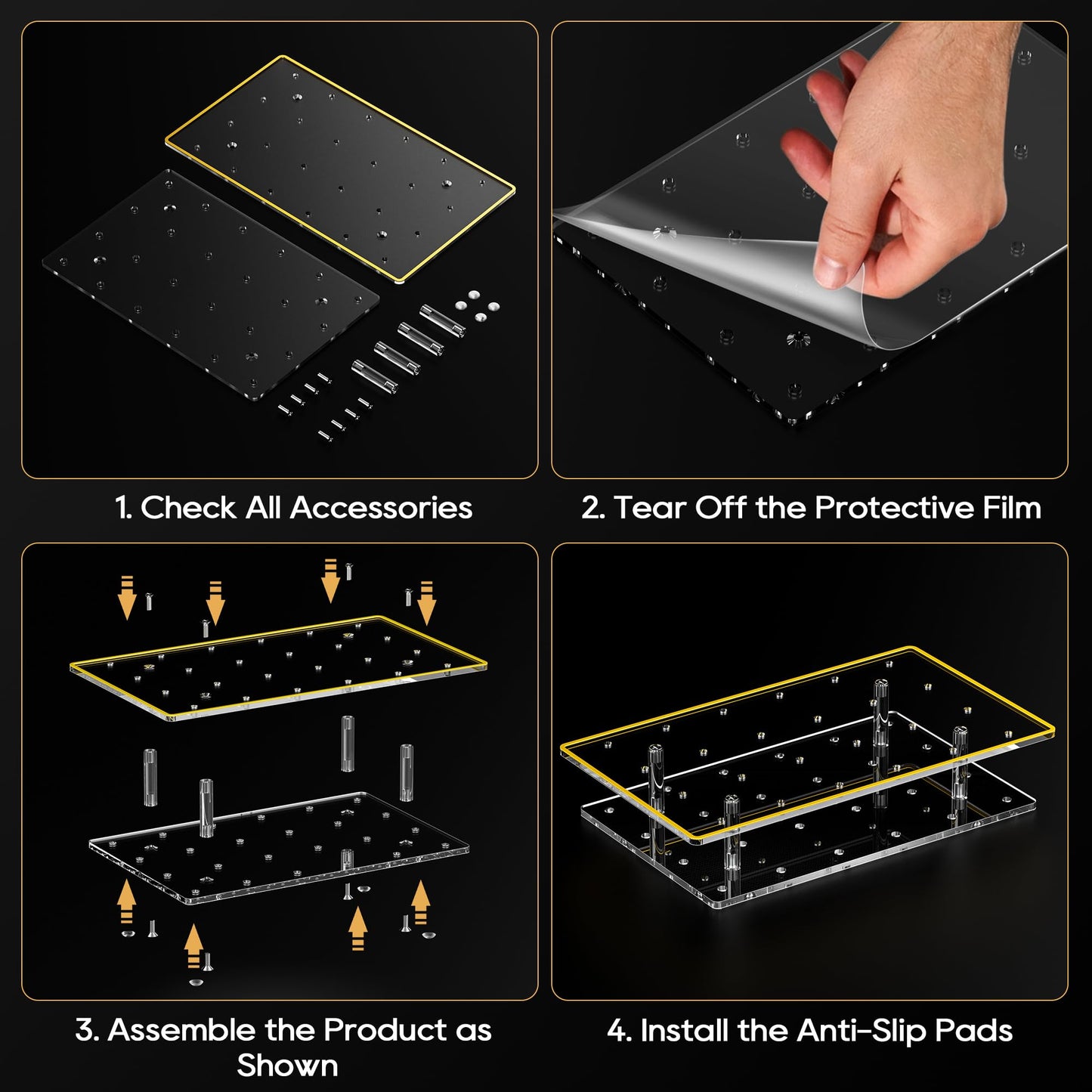 1. Check All Accessories

2. Tear Off the Protective Film

3. Assemble the Product as Shown

4. Install the Anti-Slip Pads