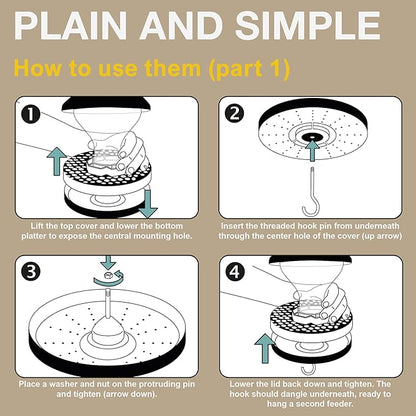 PLAIN AND SIMPLE

How to use them (part 1)

1

Lift the top cover and lower the bottom platter to expose the central mounting hole.

2

Insert the threaded hook pin from underneath through the center hole of the cover (up arrow)

3

Place a washer and nut on the protruding pin and tighten (arrow down).

4

Lower the lid back down and tighten. The hook should dangle underneath, ready to hang a second feeder.